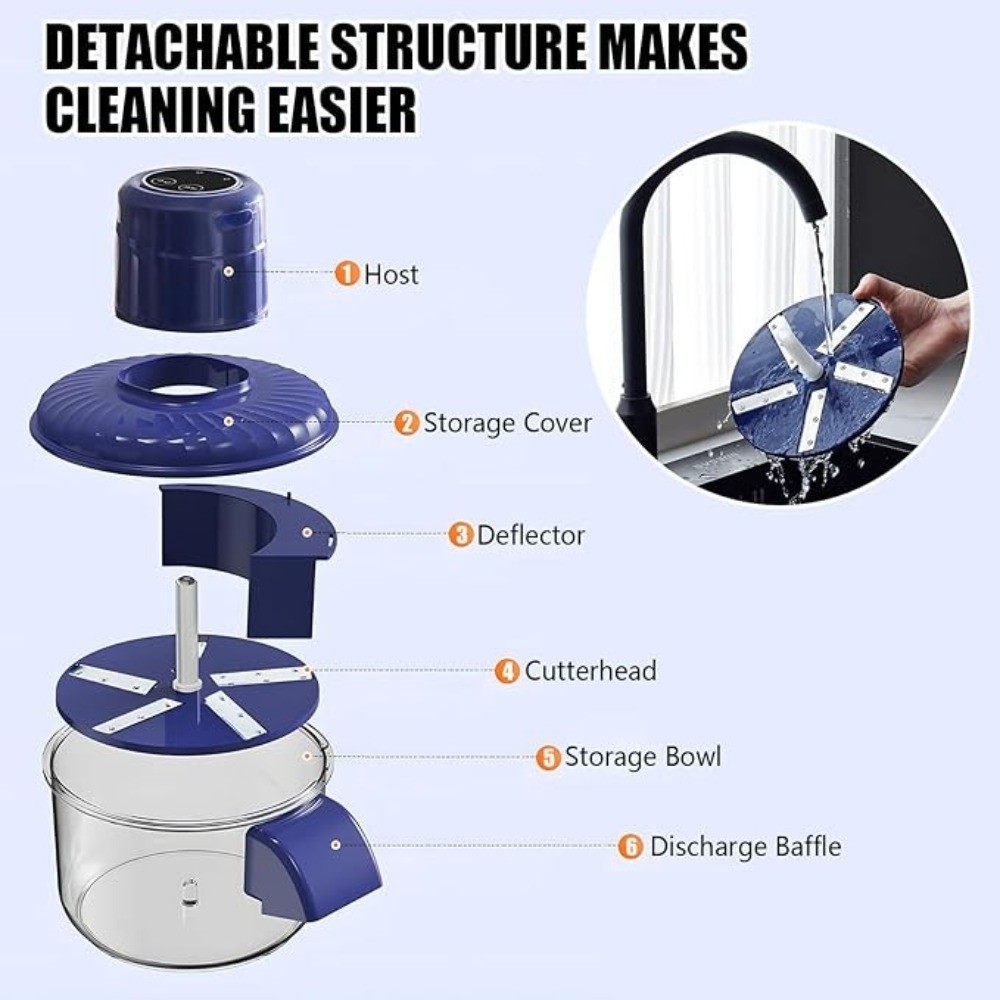 DETACHABLE STRUCTURE MAKES CLEANING EASIER

1 Host

2 Storage Cover

3 Deflector

4 Cutterhead

5 Storage Bowl

6 Discharge Baffle