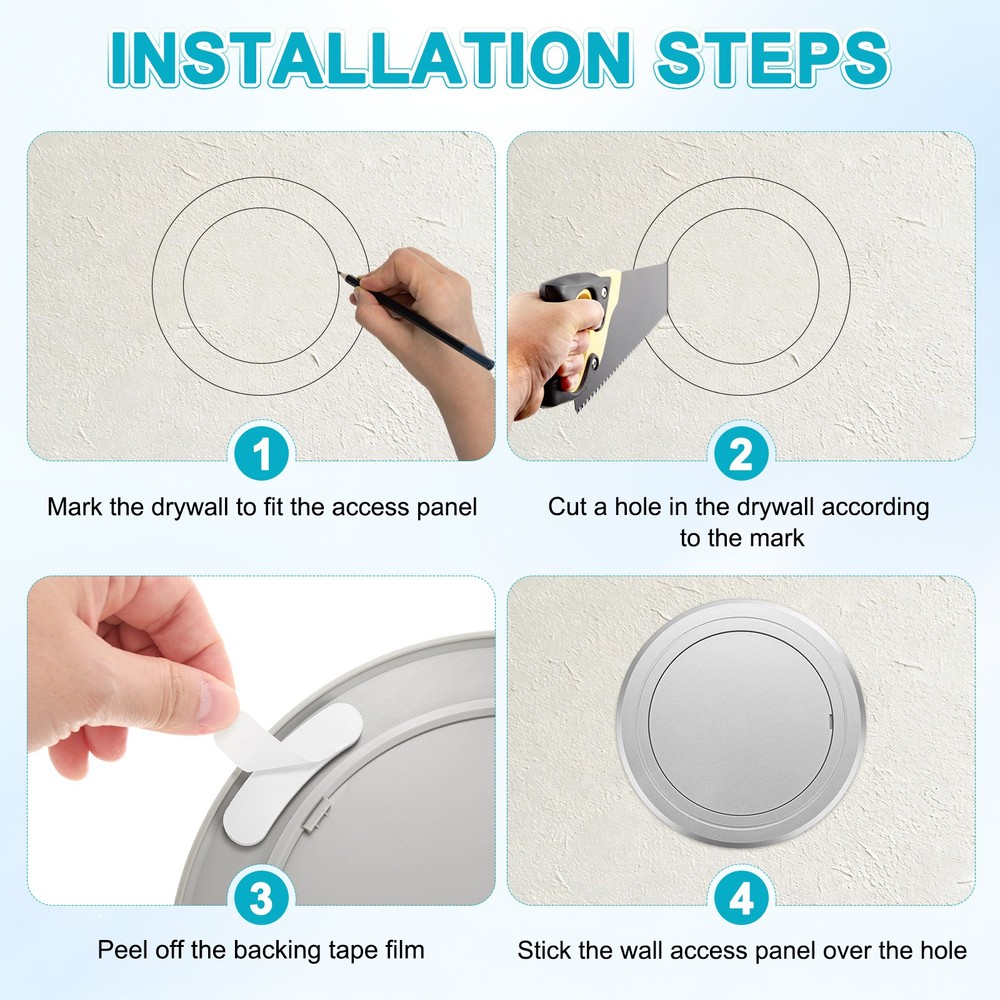 INSTALLATION STEPS

1
Mark the drywall to fit the access panel

2
Cut a hole in the drywall according to the mark

3
Peel off the backing tape film

4
Stick the wall access panel over the hole