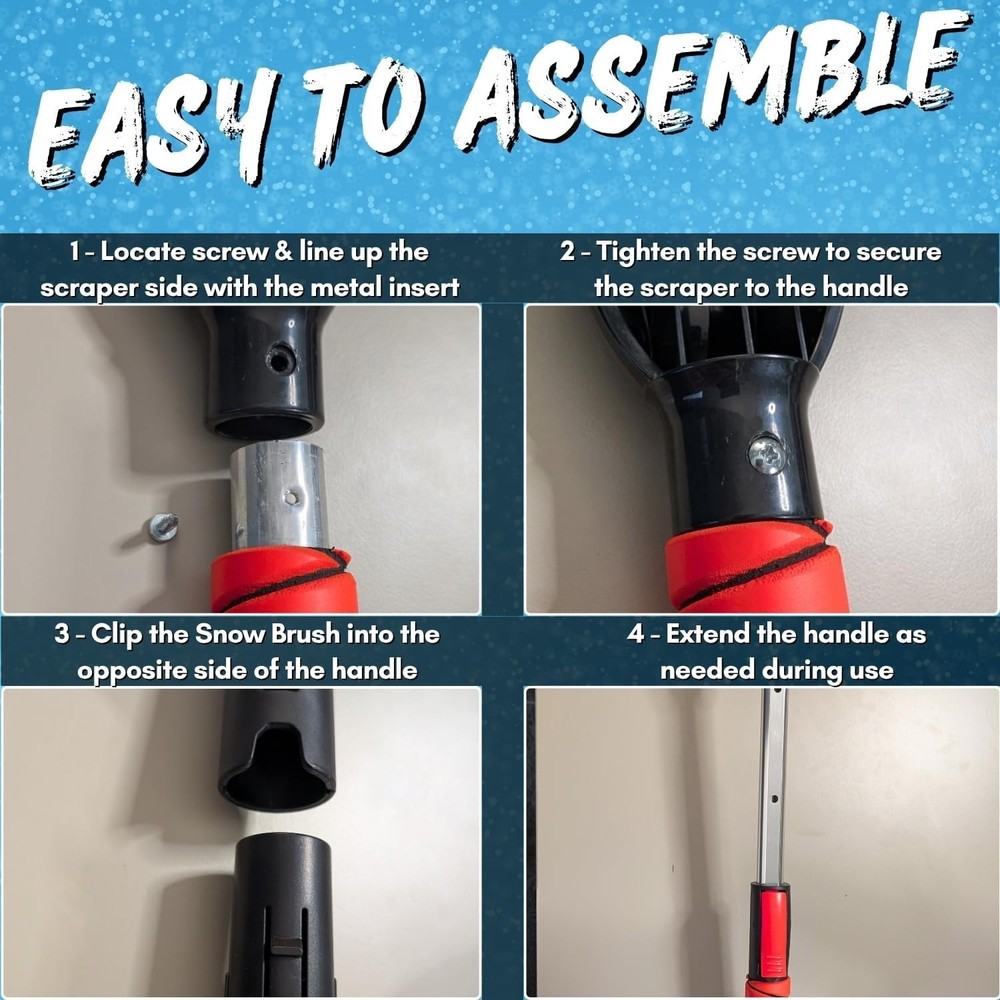 EASY TO ASSEMBLE

1 - Locate screw & line up the scraper side with the metal insert

2 - Tighten the screw to secure the scraper to the handle

3 - Clip the Snow Brush into the opposite side of the handle

4 - Extend the handle as needed during use