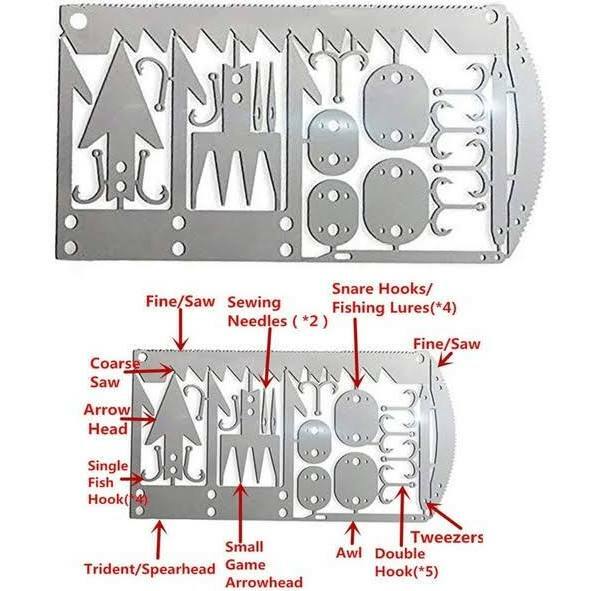 Fine/Saw

Sewing Needles ( *2 )

Snare Hooks/ Fishing Lures(*4)

Fine/Saw

Coarse Saw

Arrow Head

Single Fish Hook(*4)

Trident/Spearhead

Small Game Arrowhead

Awl

Double Hook(*5)

Tweezers