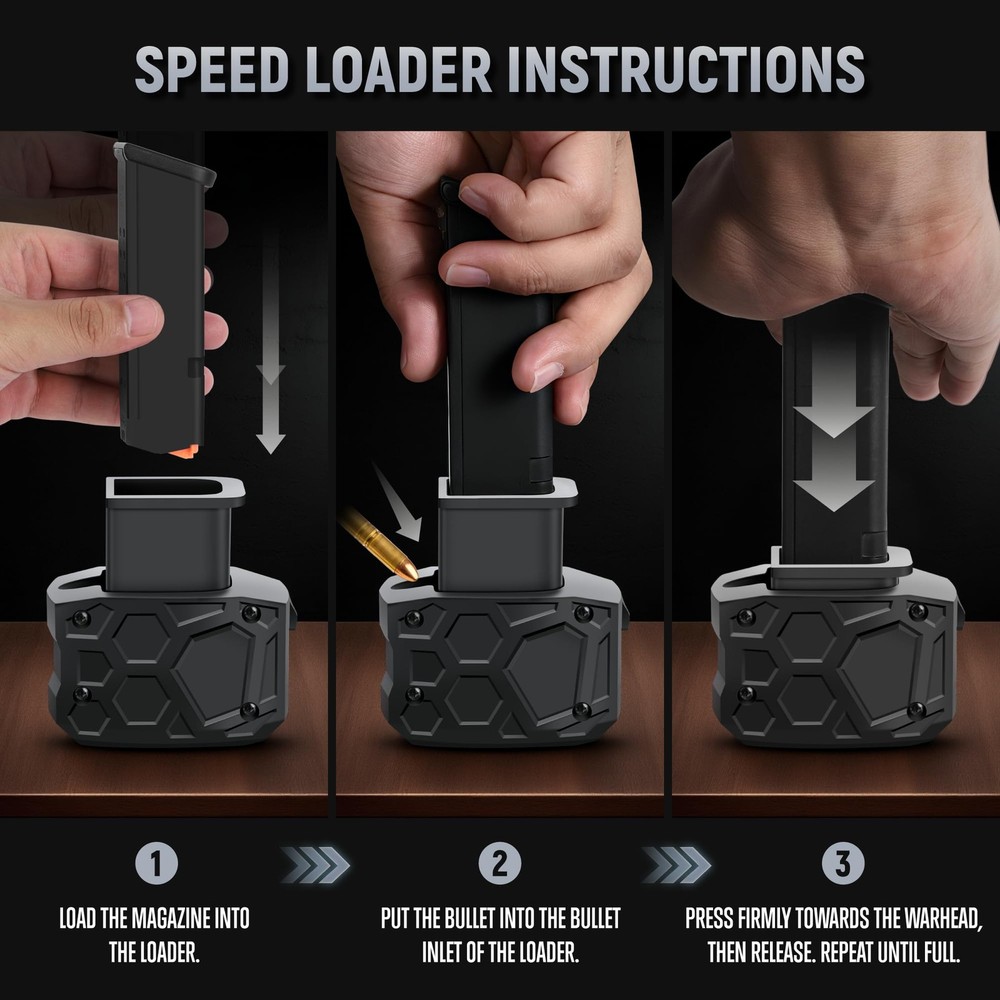 SPEED LOADER INSTRUCTIONS

1

LOAD THE MAGAZINE INTO THE LOADER.

2

PUT THE BULLET INTO THE BULLET INLET OF THE LOADER.

3

PRESS FIRMLY TOWARDS THE WARHEAD, THEN RELEASE. REPEAT UNTIL FULL.