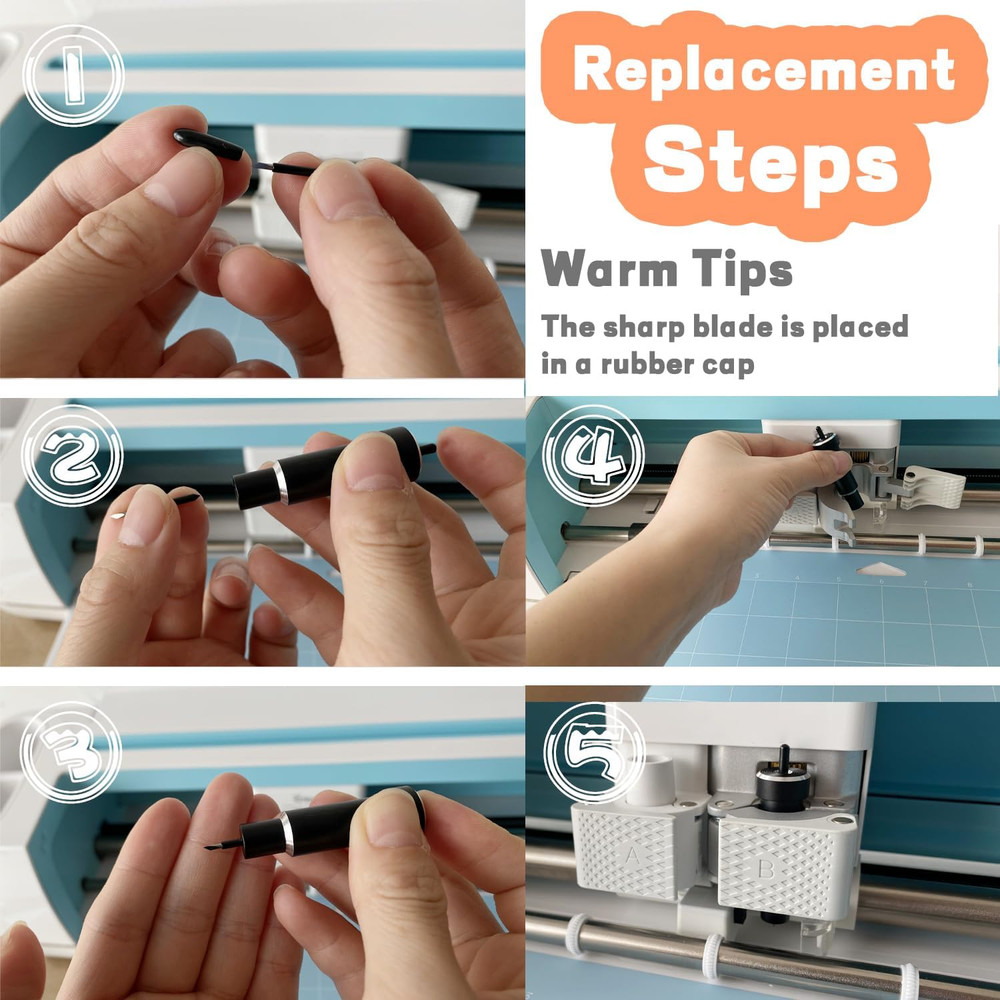 1

Replacement Steps

Warm Tips

The sharp blade is placed in a rubber cap

2

4

3

5

A

B