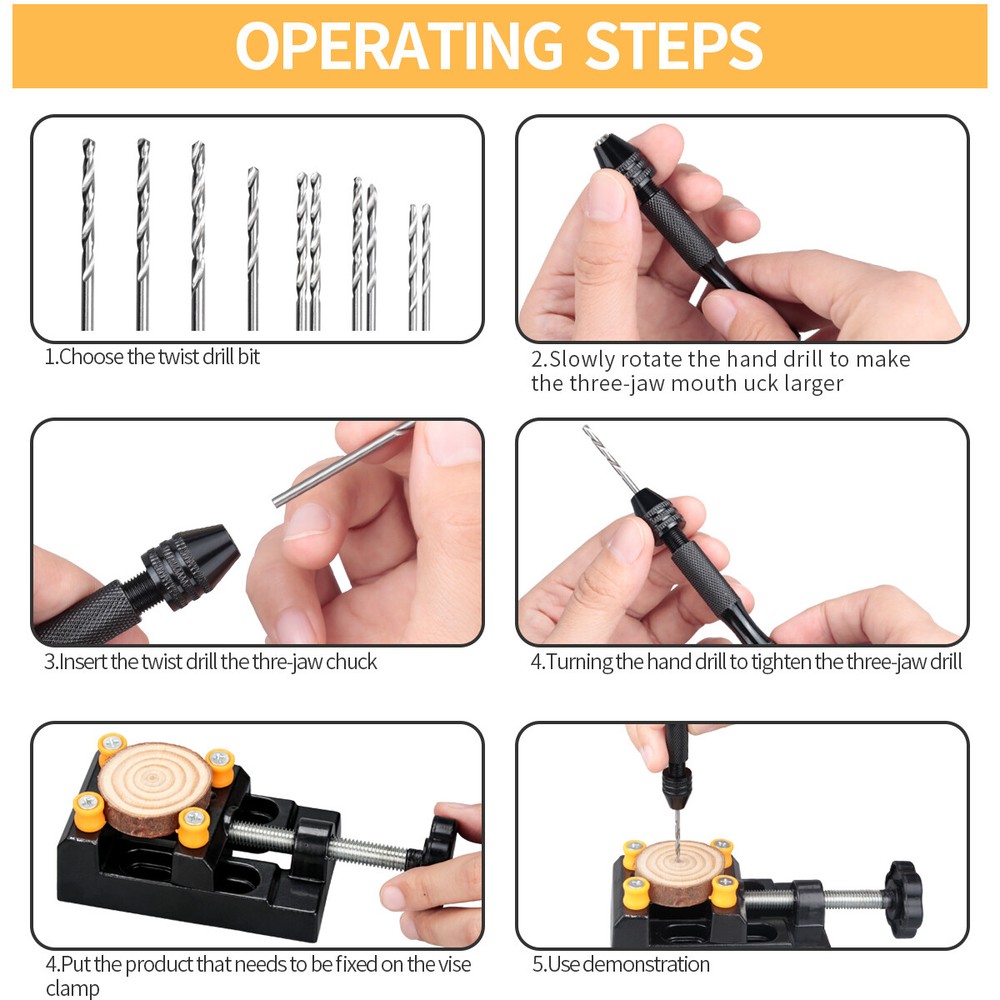 OPERATING STEPS

1.Choose the twist drill bit

2.Slowly rotate the hand drill to make the three-jaw mouth uck larger

3.Insert the twist drill the thre-jaw chuck

4.Turning the hand drill to tighten the three-jaw drill

4.Put the product that needs to be fixed on the vise clamp

5.Use demonstration