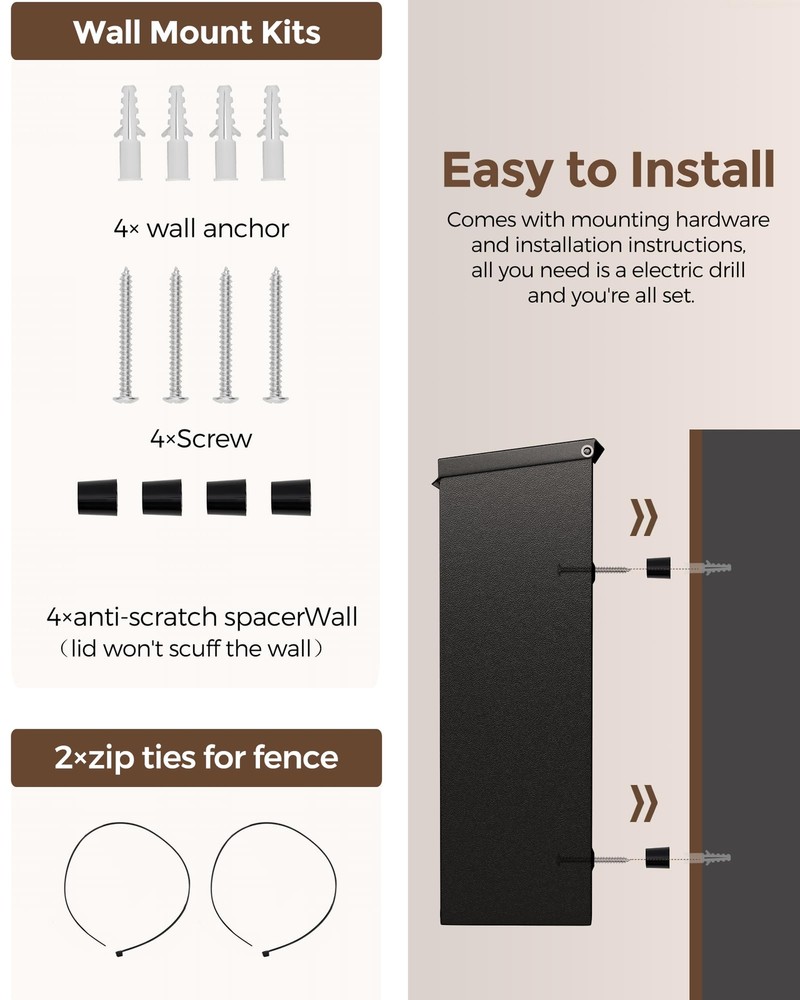 Wall Mount Kits

4× wall anchor

4×Screw

4×anti-scratch spacerWall
（lid won't scuff the wall）

2×zip ties for fence

Easy to Install

Comes with mounting hardware and installation instructions, all you need is a electric drill and you're all set.