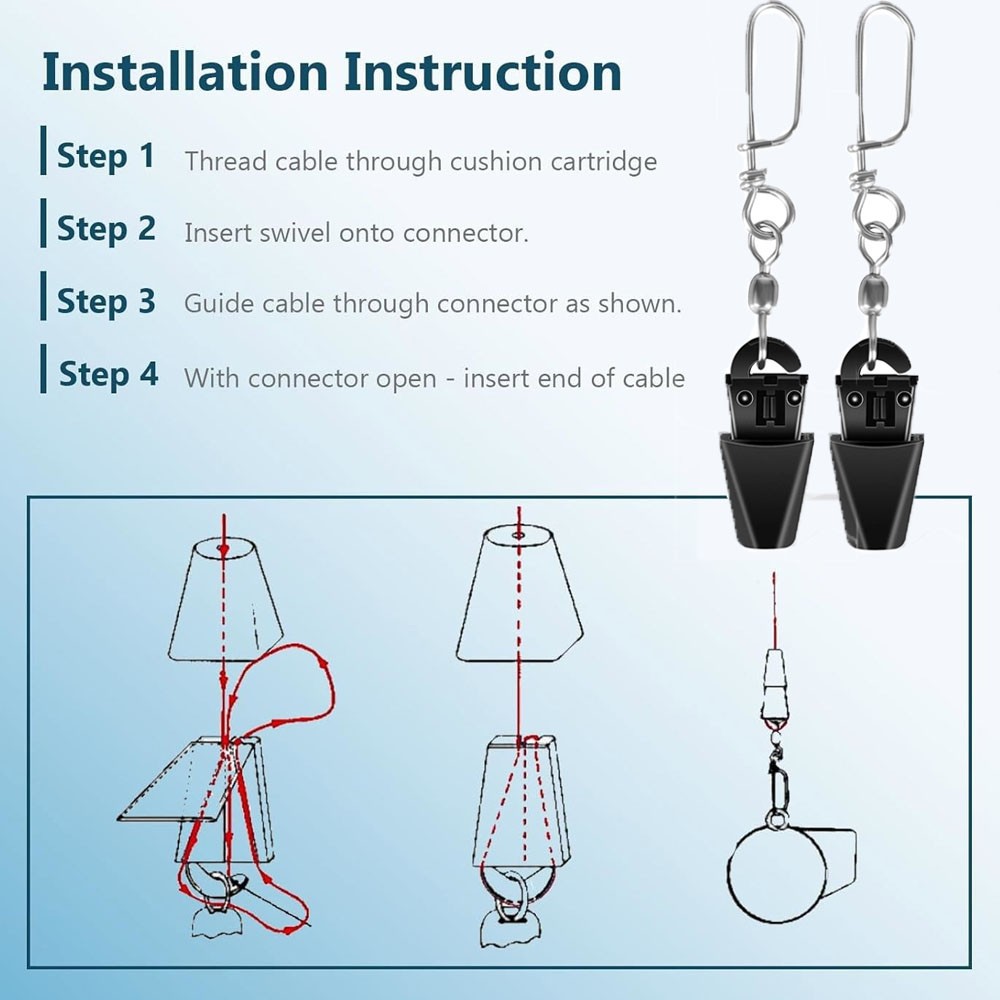 Installation Instruction

Step 1 Thread cable through cushion cartridge

Step 2 Insert swivel onto connector.

Step 3 Guide cable through connector as shown.

Step 4 With connector open - insert end of cable