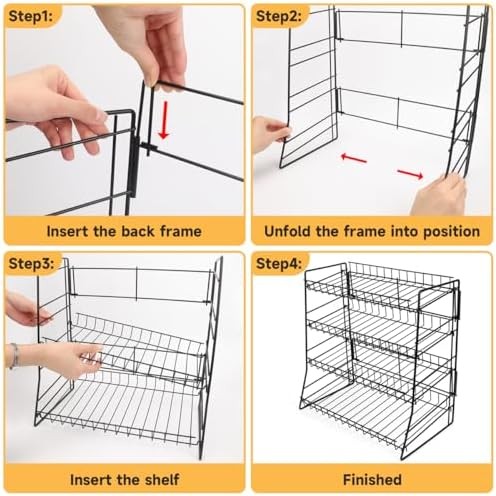 Step1:

Insert the back frame

Step2:

Unfold the frame into position

Step3:

Insert the shelf

Step4:

Finished