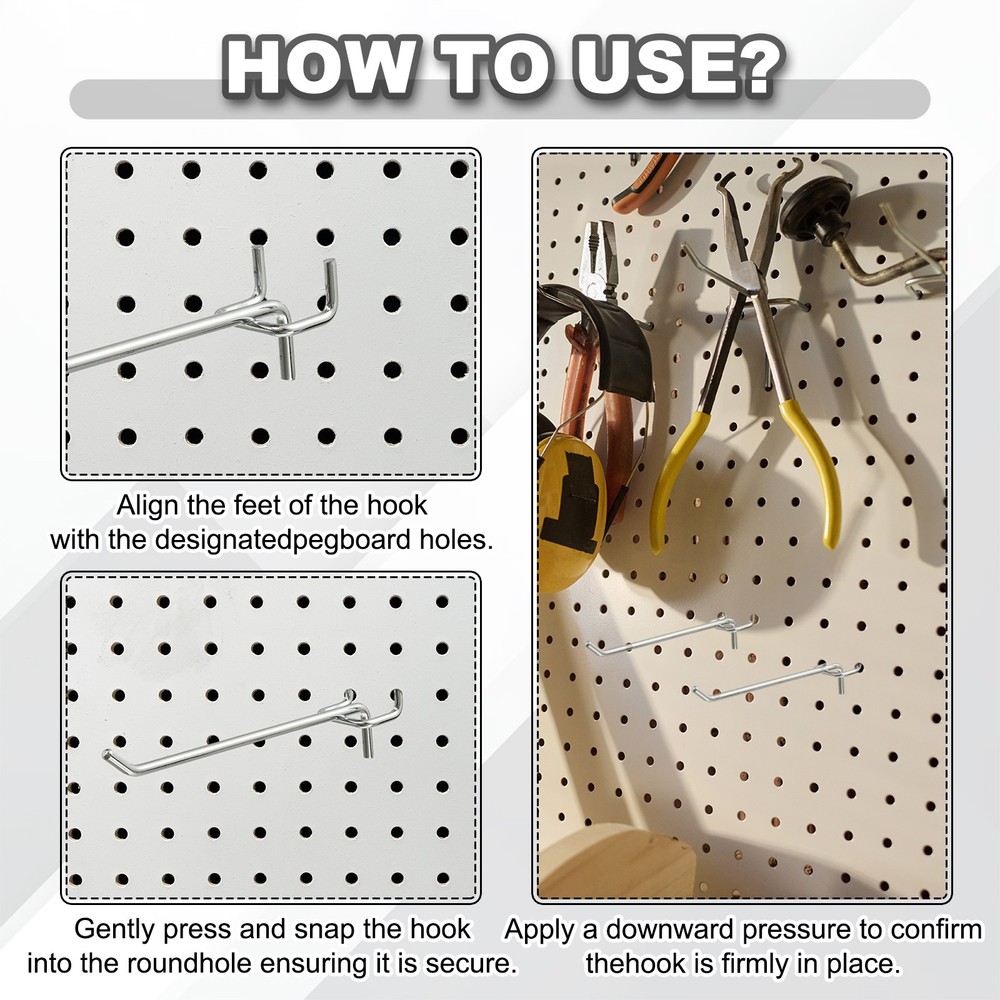 HOW TO USE?

Align the feet of the hook with the designatedpegboard holes.

Gently press and snap the hook into the roundhole ensuring it is secure.

Apply a downward pressure to confirm thehook is firmly in place.