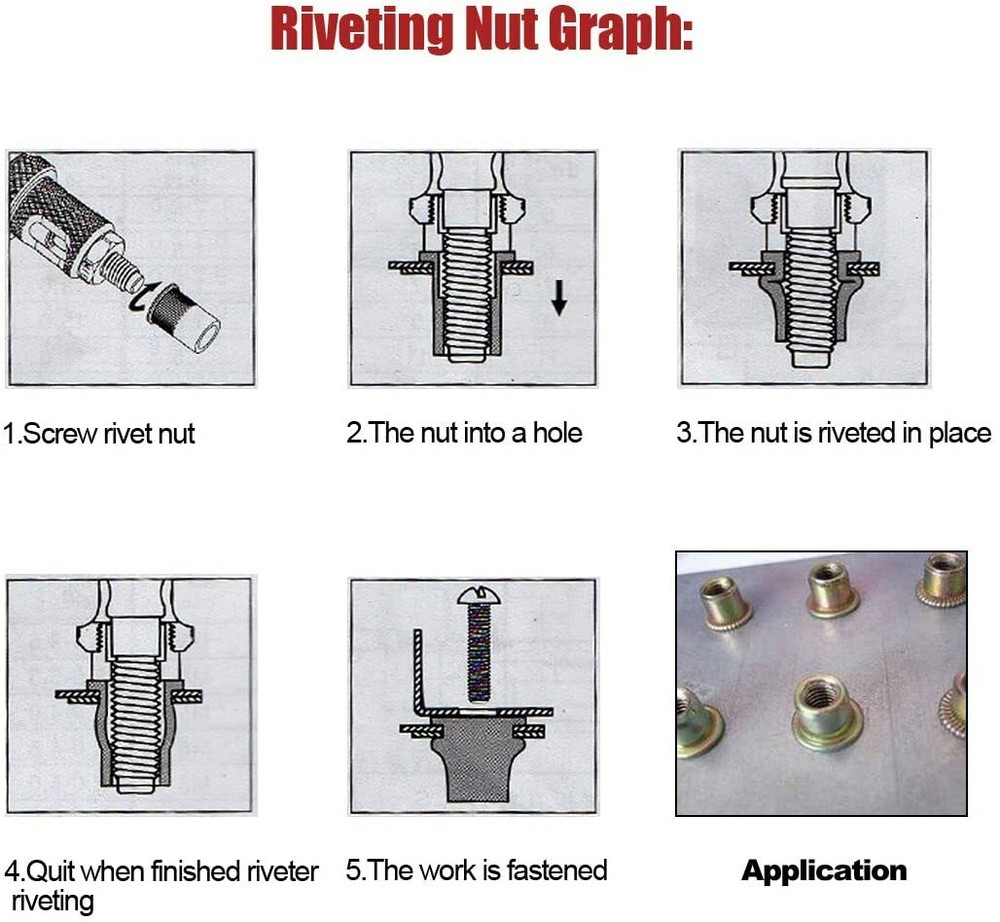 Riveting Nut Graph:

1.Screw rivet nut

2.The nut into a hole

3.The nut is riveted in place

4.Quit when finished riveter riveting

5.The work is fastened

Application