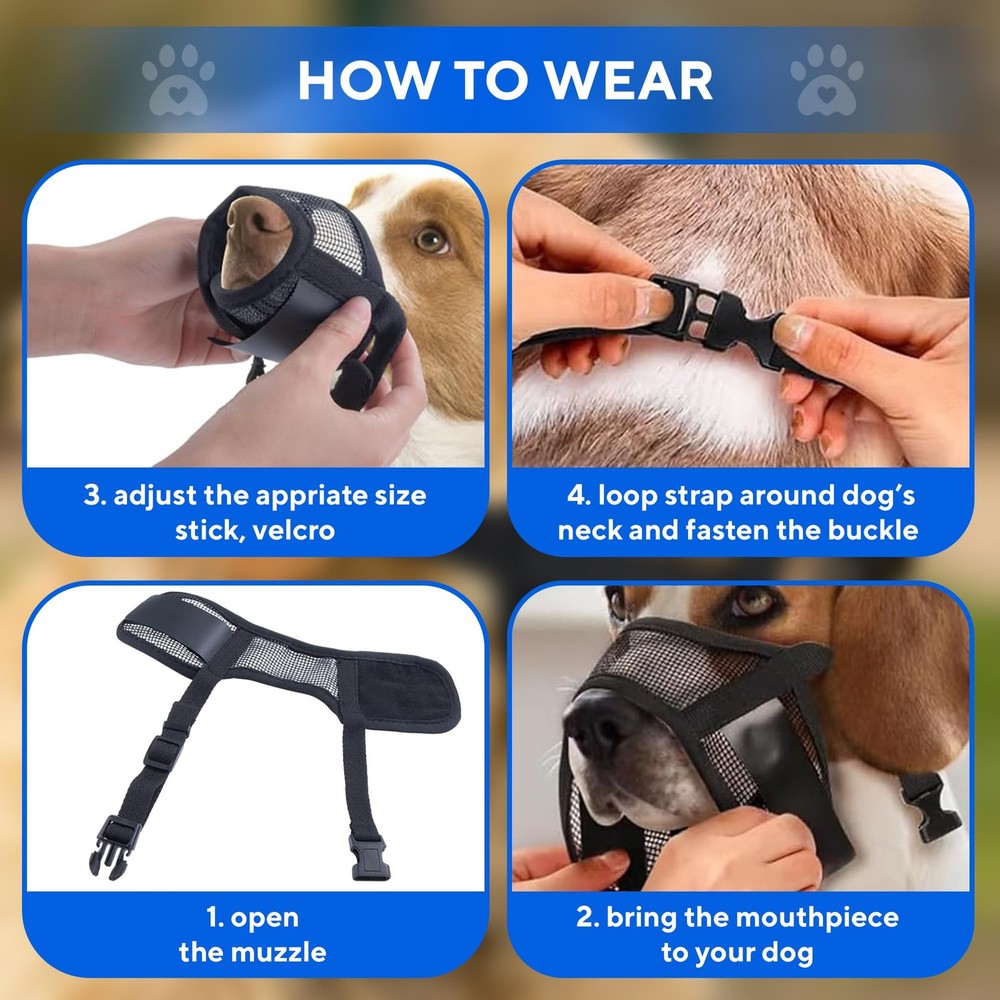 HOW TO WEAR

3. adjust the appriate size stick, velcro

4. loop strap around dog's neck and fasten the buckle

1. open the muzzle

2. bring the mouthpiece to your dog