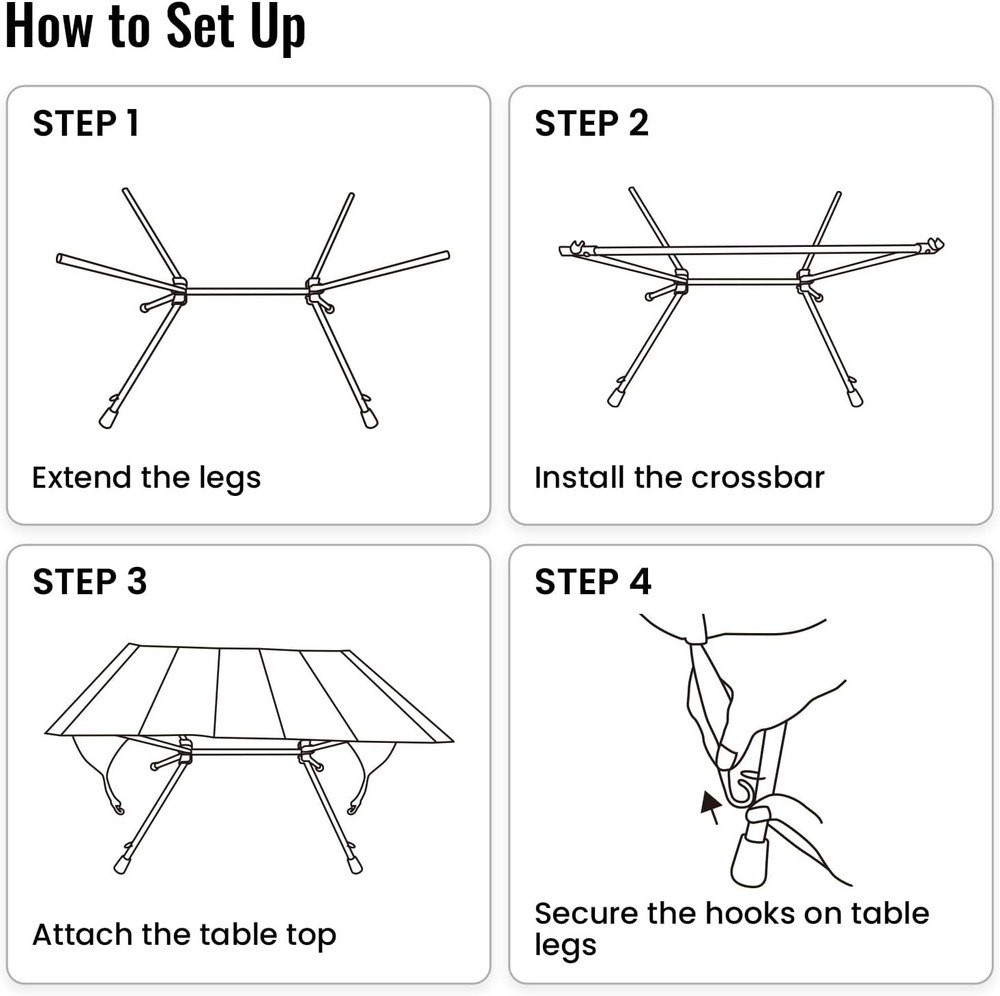 How to Set Up

STEP 1

Extend the legs

STEP 2

Install the crossbar

STEP 3

Attach the table top

STEP 4

Secure the hooks on table legs