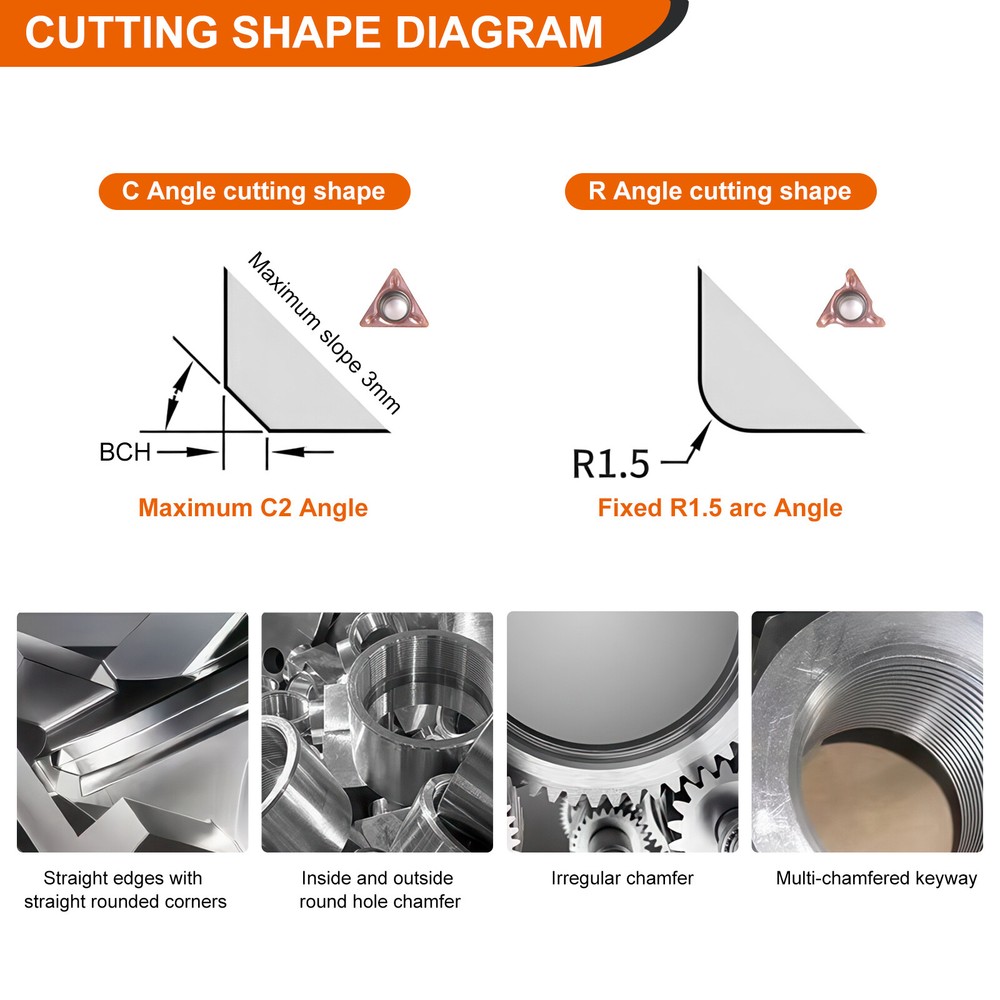 CUTTING SHAPE DIAGRAM

C Angle cutting shape

Maximum slope 3mm

BCH

Maximum C2 Angle

R Angle cutting shape

R1.5

Fixed R1.5 arc Angle

Straight edges with straight rounded corners

Inside and outside round hole chamfer

Irregular chamfer

Multi-chamfered keyway