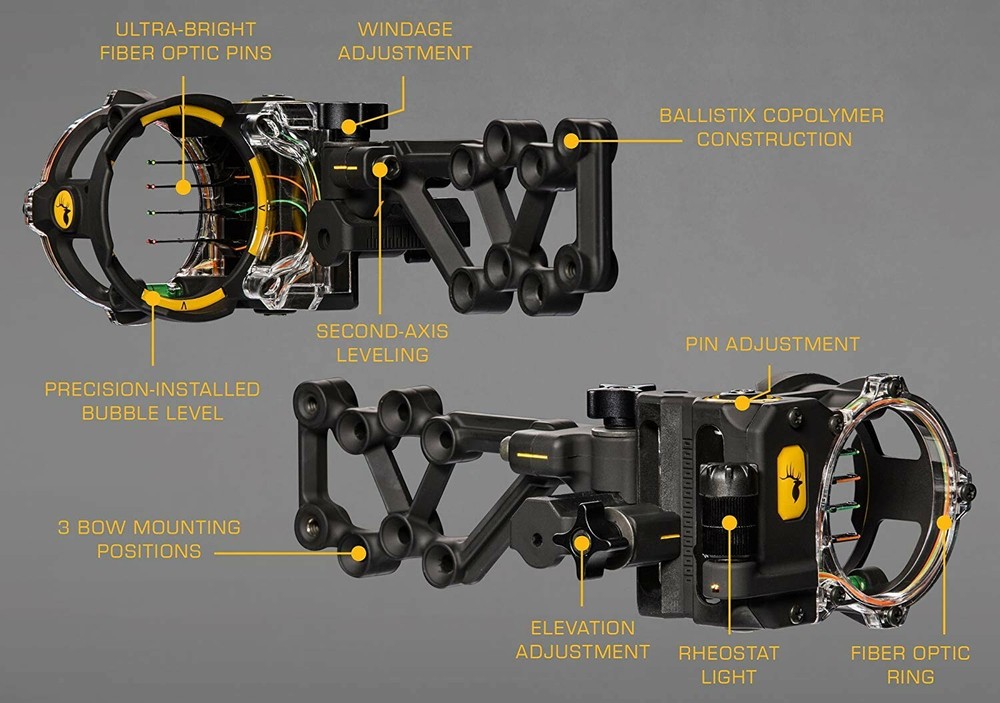 ULTRA-BRIGHT FIBER OPTIC PINS

WINDAGE ADJUSTMENT

BALLISTIX COPOLYMER CONSTRUCTION

SECOND-AXIS LEVELING

PRECISION-INSTALLED BUBBLE LEVEL

PIN ADJUSTMENT

3 BOW MOUNTING POSITIONS

ELEVATION ADJUSTMENT

RHEOSTAT LIGHT

FIBER OPTIC RING