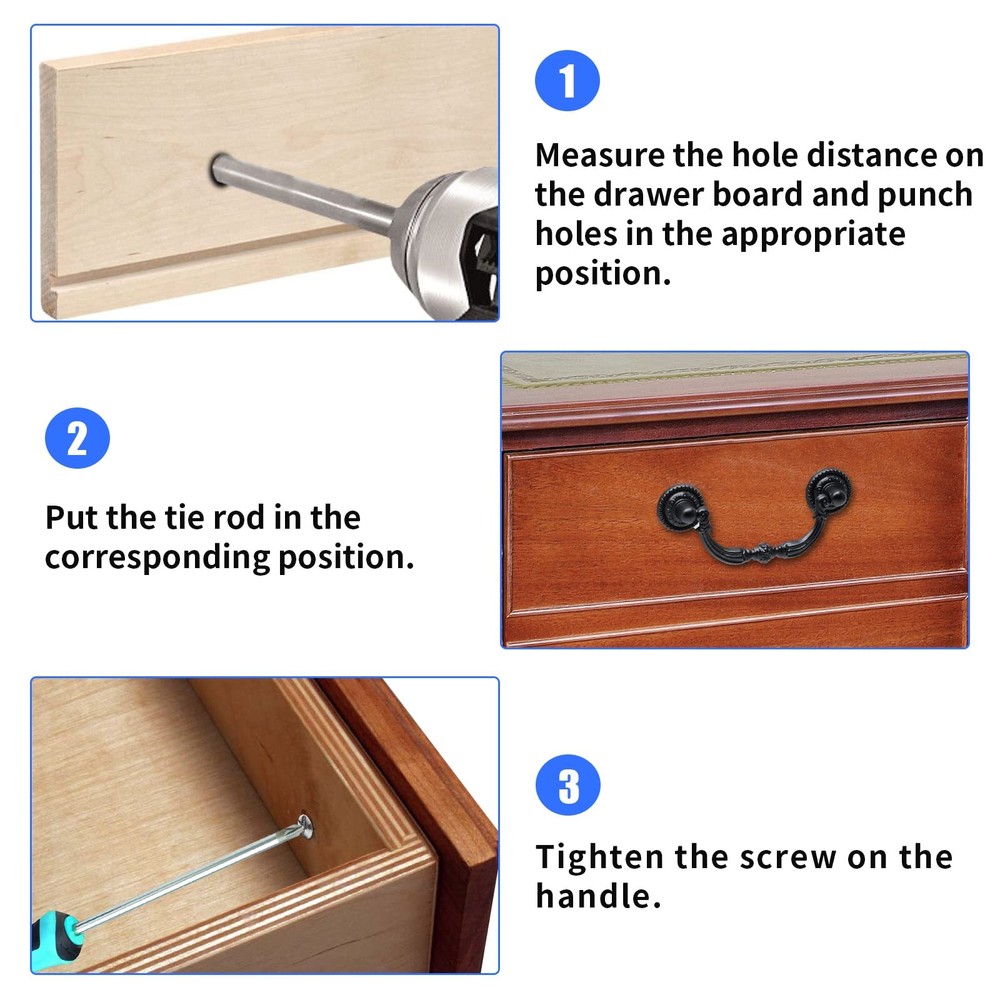 1

Measure the hole distance on the drawer board and punch holes in the appropriate position.

2

Put the tie rod in the corresponding position.

3

Tighten the screw on the handle.