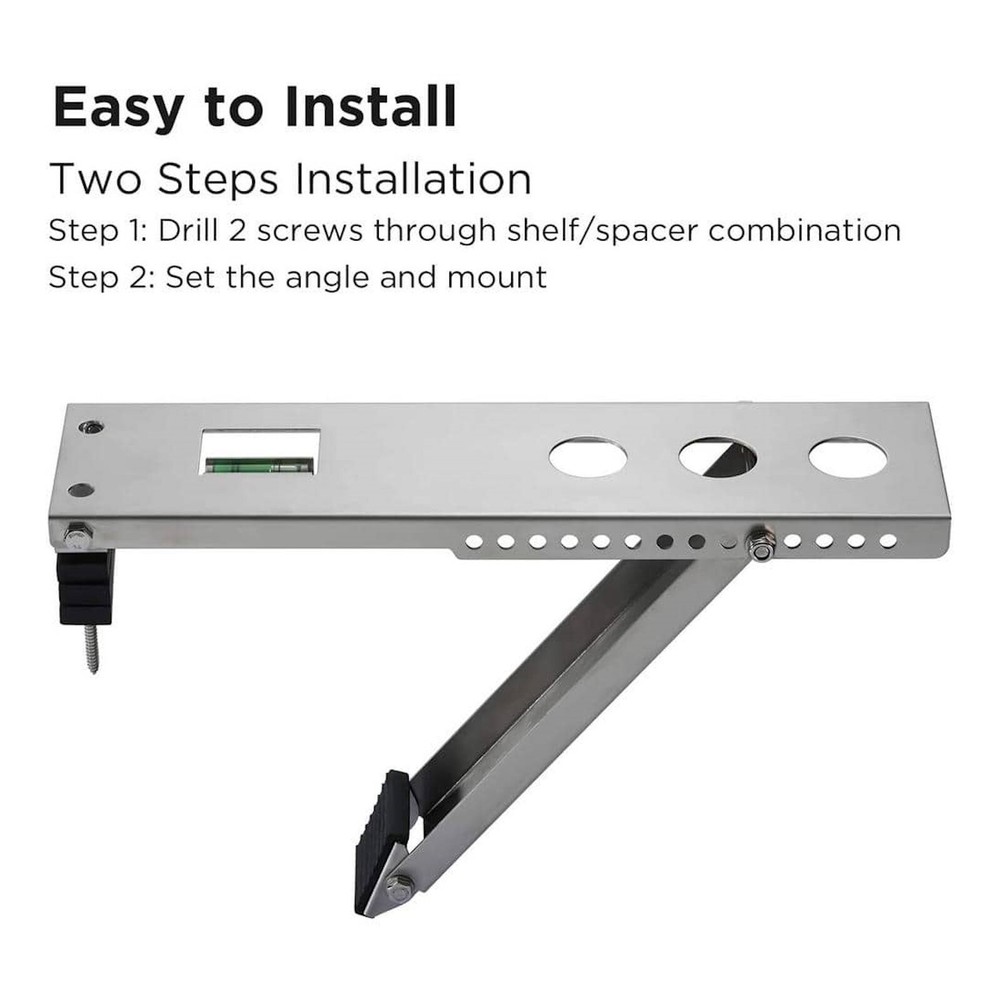 Easy to Install

Two Steps Installation

Step 1: Drill 2 screws through shelf/spacer combination

Step 2: Set the angle and mount