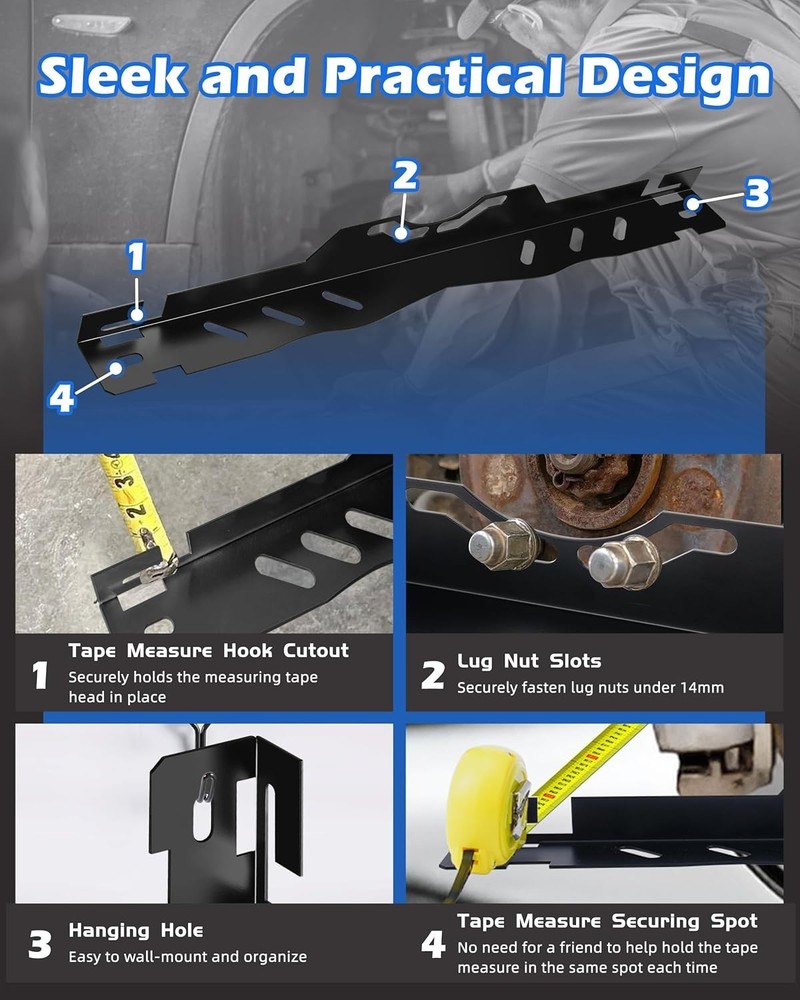 Sleek and Practical Design

2

3

1

4

1 Tape Measure Hook Cutout
Securely holds the measuring tape head in place

2 Lug Nut Slots
Securely fasten lug nuts under 14mm

3 Hanging Hole
Easy to wall-mount and organize

4 Tape Measure Securing Spot
No need for a friend to help hold the tape measure in the same spot each time