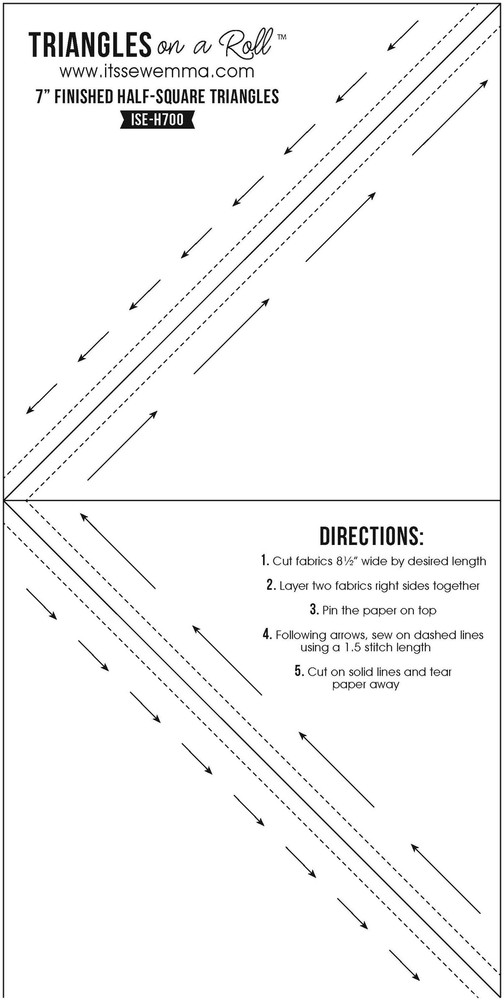 TRIANGLES on a Roll™
www.itssewemma.com
7" FINISHED HALF-SQUARE TRIANGLES
ISE-H700

DIRECTIONS:
1. Cut fabrics 8½" wide by desired length
2. Layer two fabrics right sides together
3. Pin the paper on top
4. Following arrows, sew on dashed lines using a 1.5 stitch length
5. Cut on solid lines and tear paper away