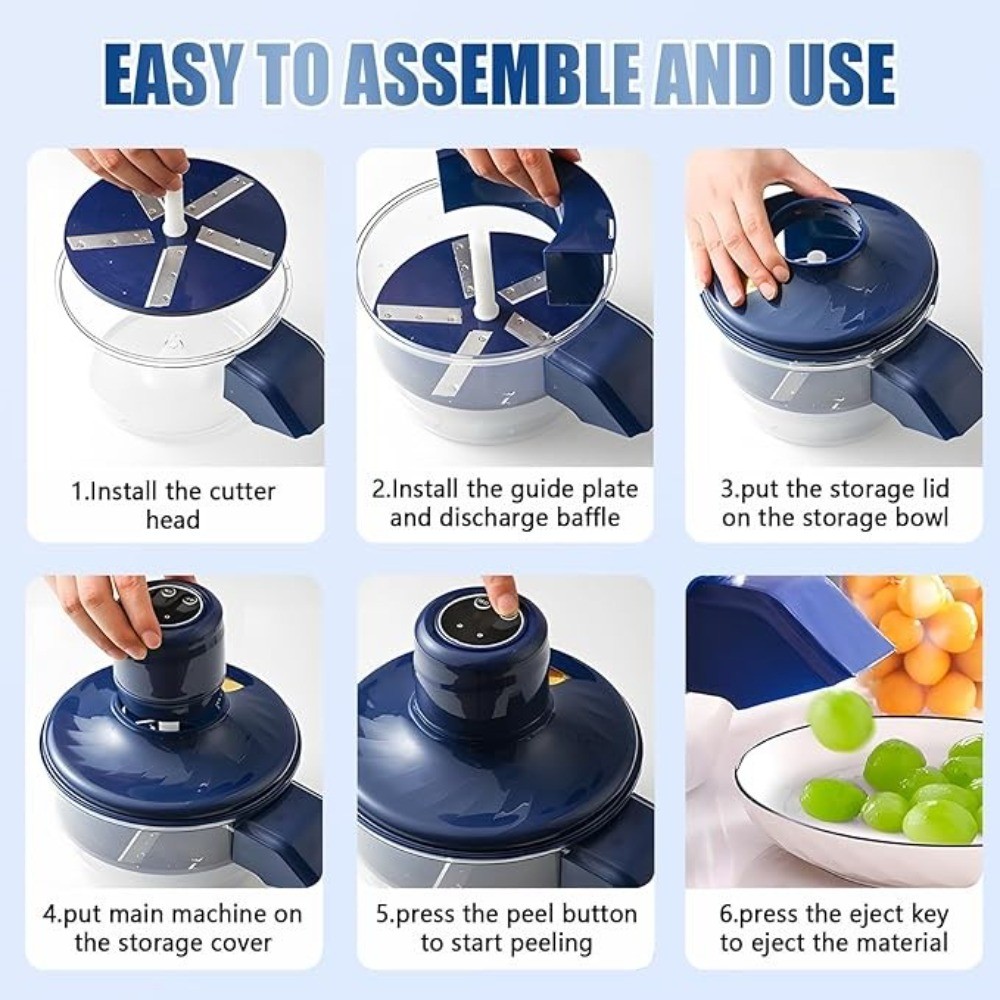 EASY TO ASSEMBLE AND USE

1.Install the cutter head

2.Install the guide plate and discharge baffle

3.put the storage lid on the storage bowl

4.put main machine on the storage cover

5.press the peel button to start peeling

6.press the eject key to eject the material