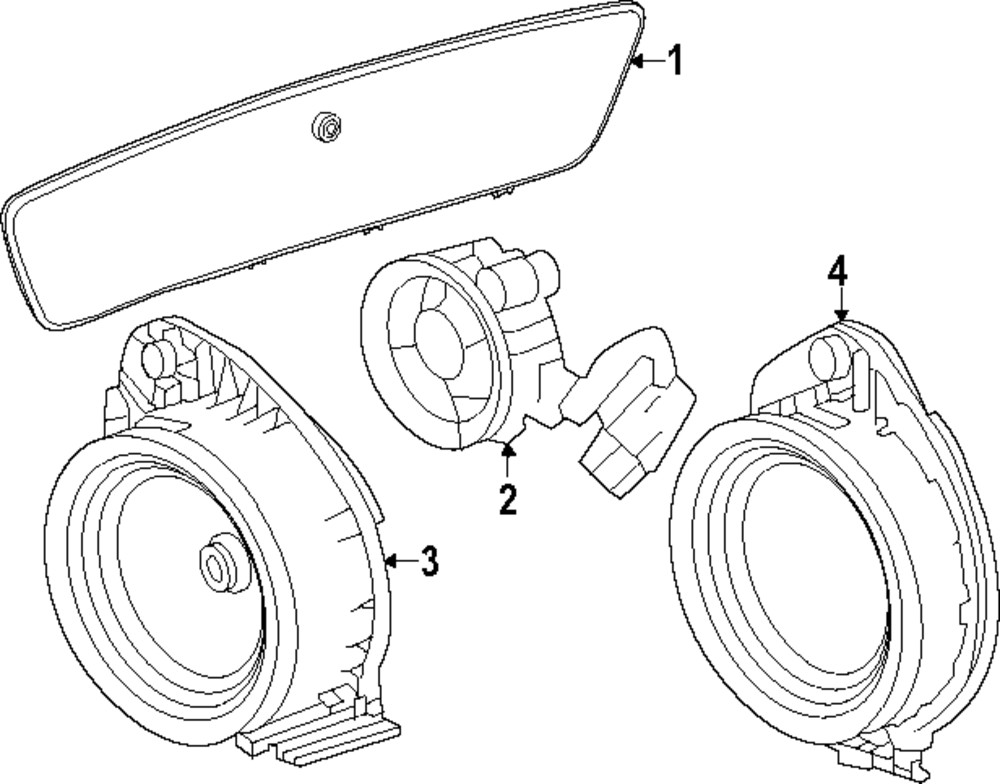 1
4
2
3