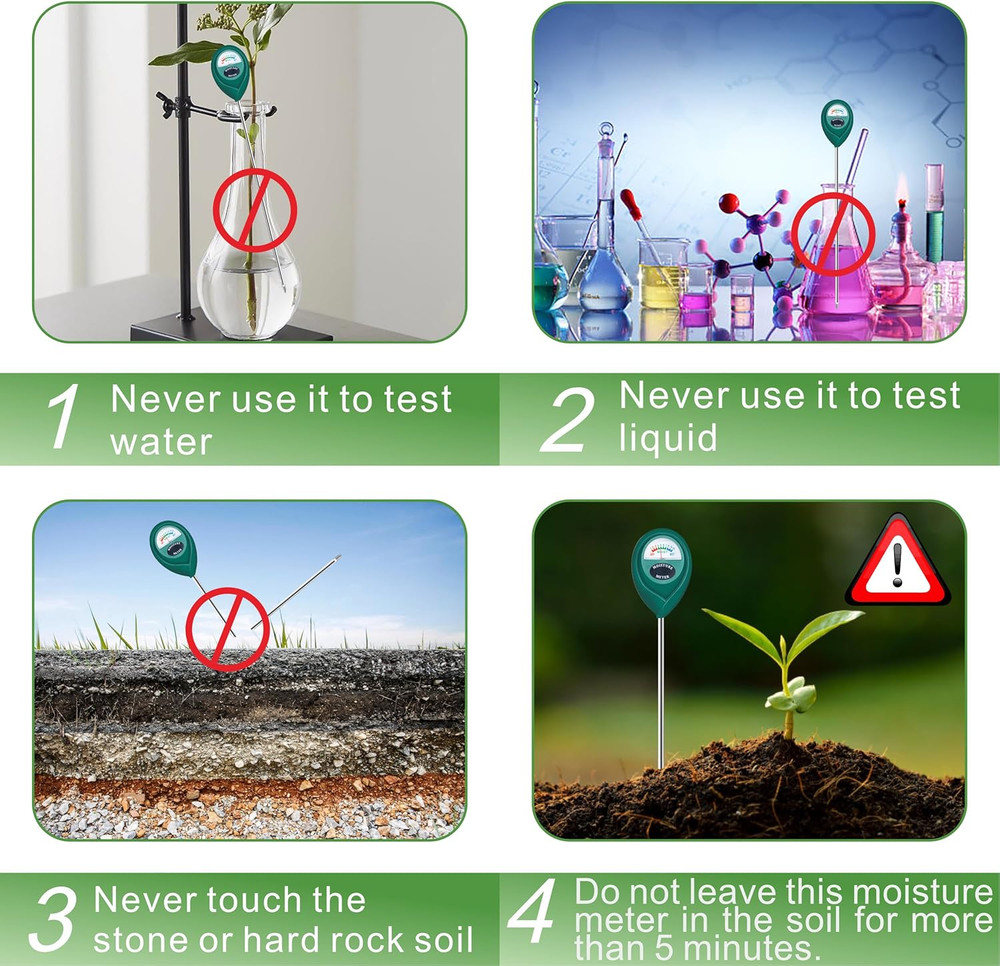 1 Never use it to test water

2 Never use it to test liquid

MOISTURE METER

3 Never touch the stone or hard rock soil

4 Do not leave this moisture meter in the soil for more than 5 minutes.