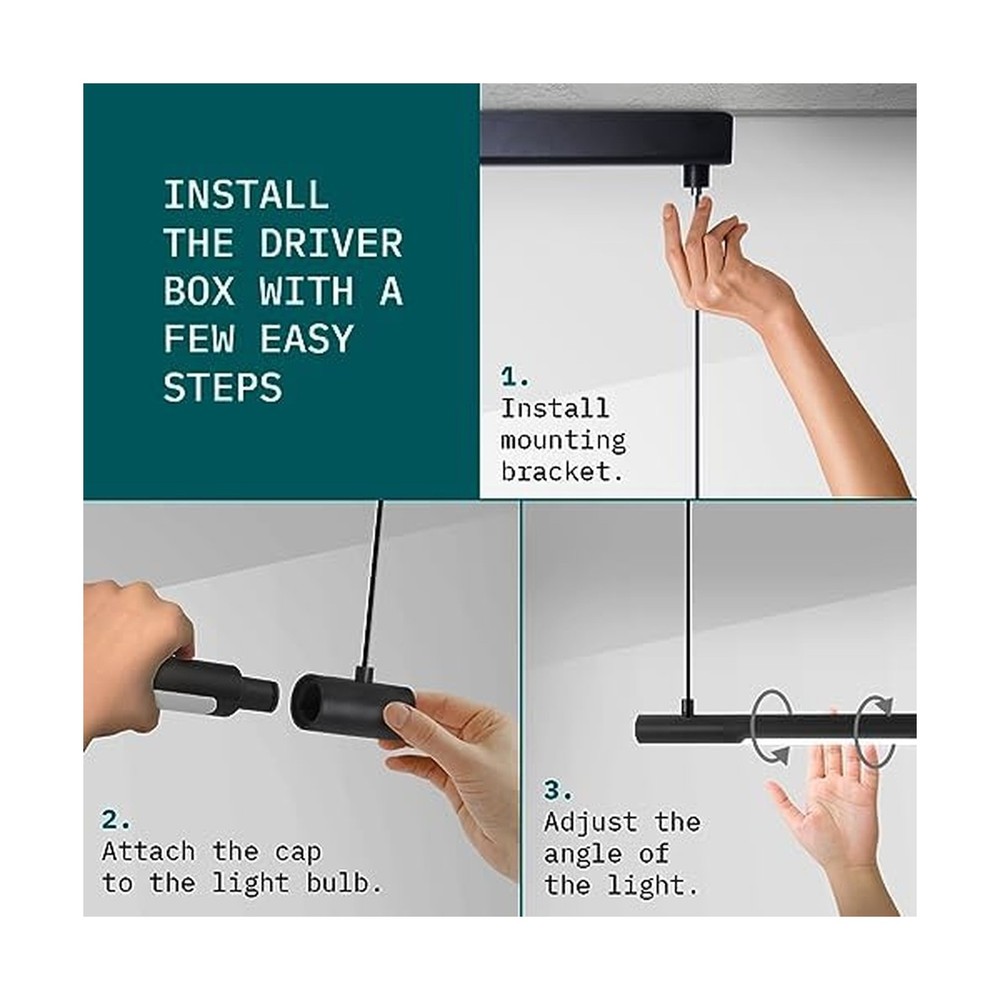 INSTALL THE DRIVER BOX WITH A FEW EASY STEPS

1.
Install mounting bracket.

2.
Attach the cap to the light bulb.

3.
Adjust the angle of the light.