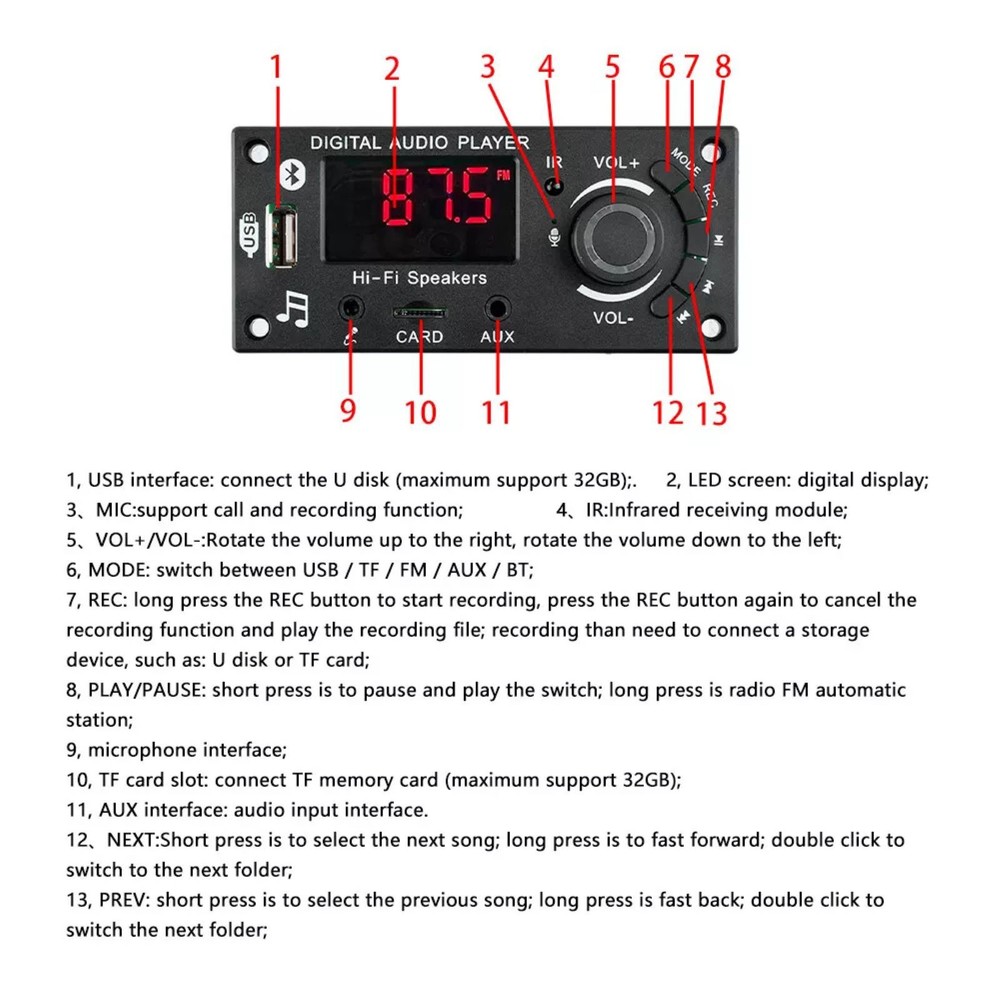 1 2 3 4 5 6 7 8

DIGITAL AUDIO PLAYER

IR

VOL+

MODE

REC

USB

87.5 FM

Hi-Fi Speakers

CARD

AUX

VOL-

9 10 11 12 13

1, USB interface: connect the U disk (maximum support 32GB);. 2, LED screen: digital display;

3、MIC:support call and recording function; 4、IR:Infrared receiving module;

5、VOL+/VOL-:Rotate the volume up to the right, rotate the volume down to the left;

6, MODE: switch between USB / TF / FM / AUX / BT;

7, REC: long press the REC button to start recording, press the REC button again to cancel the recording function and play the recording file; recording than need to connect a storage device, such as: U disk or TF card;

8, PLAY/PAUSE: short press is to pause and play the switch; long press is radio FM automatic station;

9, microphone interface;

10, TF card slot: connect TF memory card (maximum support 32GB);

11, AUX interface: audio input interface.

12、NEXT:Short press is to select the next song; long press is to fast forward; double click to switch to the next folder;

13, PREV: short press is to select the previous song; long press is fast back; double click to switch the next folder;