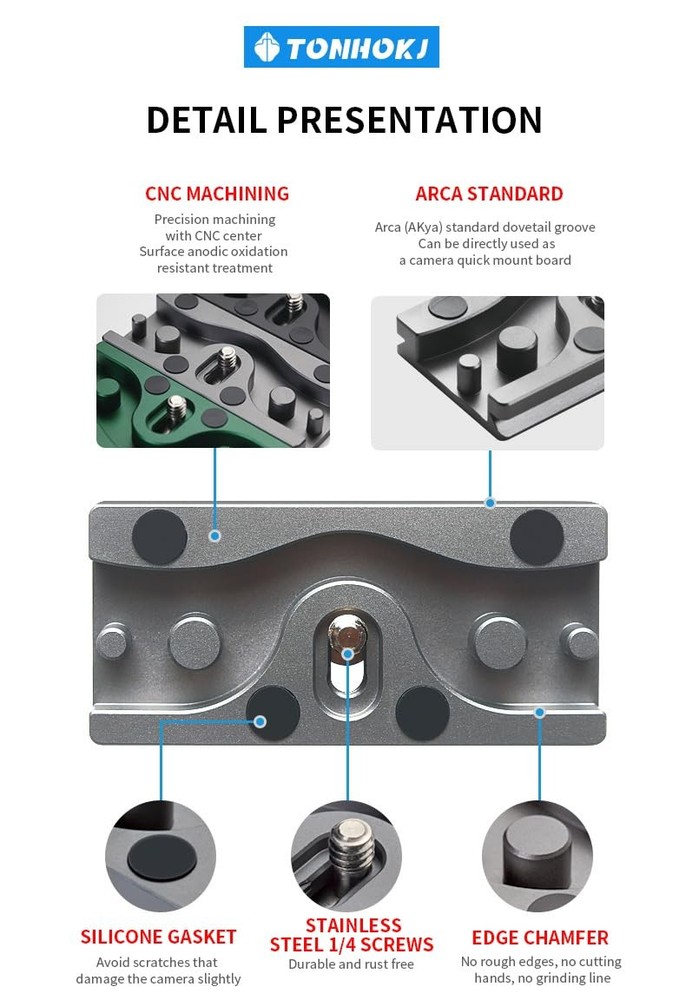 TONHOKJ

DETAIL PRESENTATION

CNC MACHINING

Precision machining with CNC center Surface anodic oxidation resistant treatment

ARCA STANDARD

Arca (AKya) standard dovetail groove Can be directly used as a camera quick mount board

SILICONE GASKET

Avoid scratches that damage the camera slightly

STAINLESS STEEL 1/4 SCREWS

Durable and rust free

EDGE CHAMFER

No rough edges, no cutting hands, no grinding line