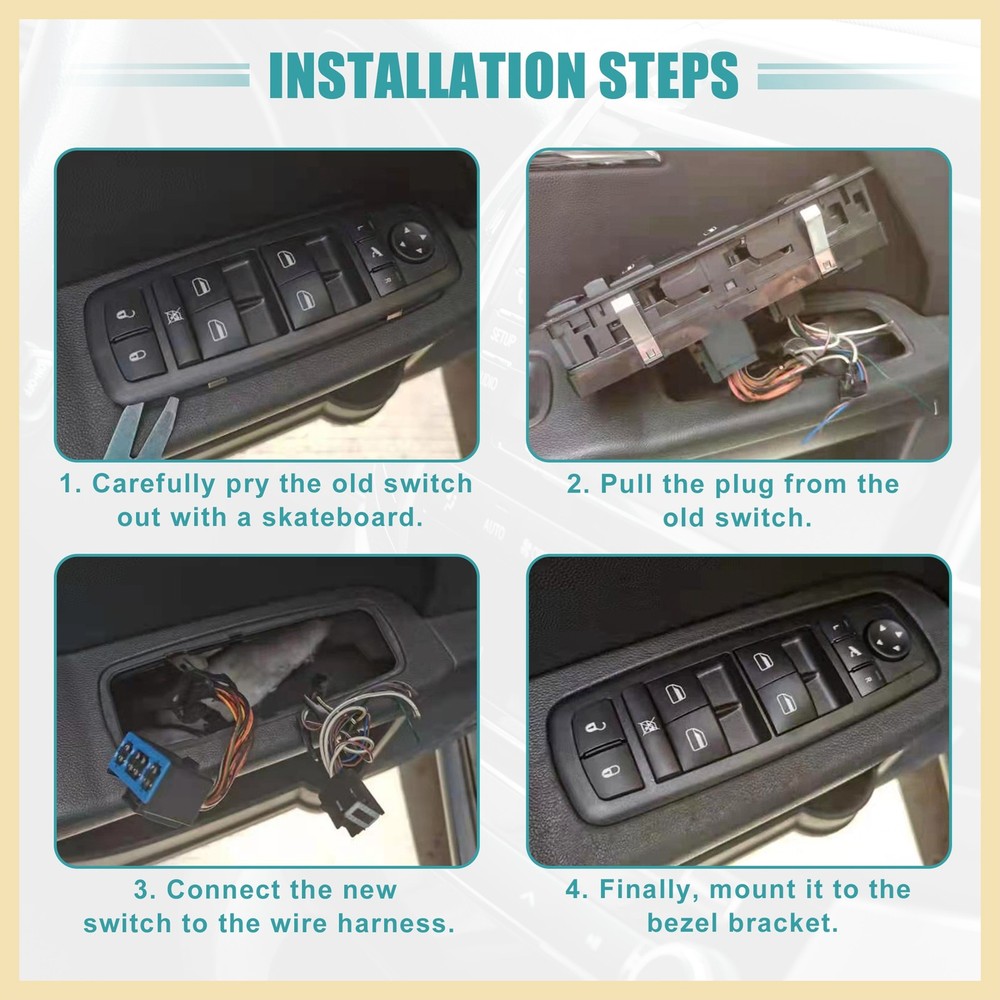 INSTALLATION STEPS

1. Carefully pry the old switch out with a skateboard.

2. Pull the plug from the old switch.

3. Connect the new switch to the wire harness.

4. Finally, mount it to the bezel bracket.