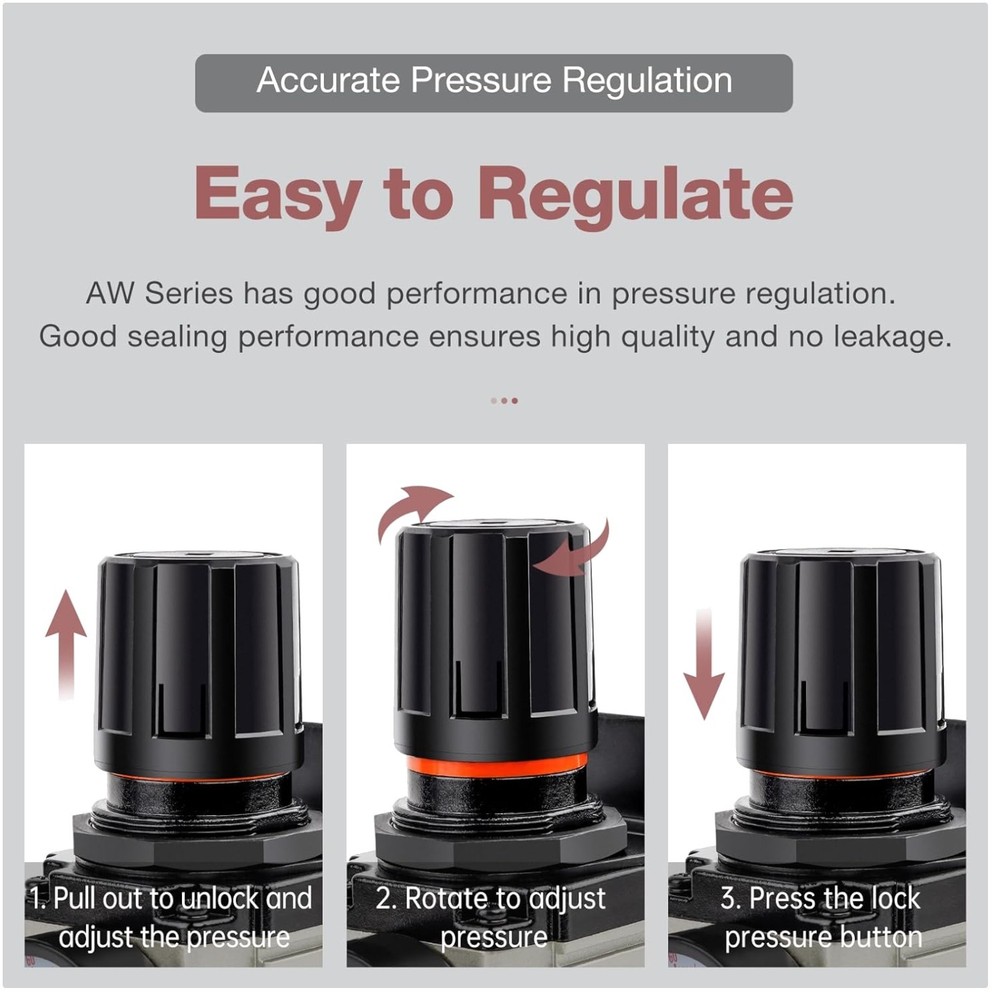 Accurate Pressure Regulation

Easy to Regulate

AW Series has good performance in pressure regulation. Good sealing performance ensures high quality and no leakage.

1. Pull out to unlock and adjust the pressure

2. Rotate to adjust pressure

3. Press the lock pressure button