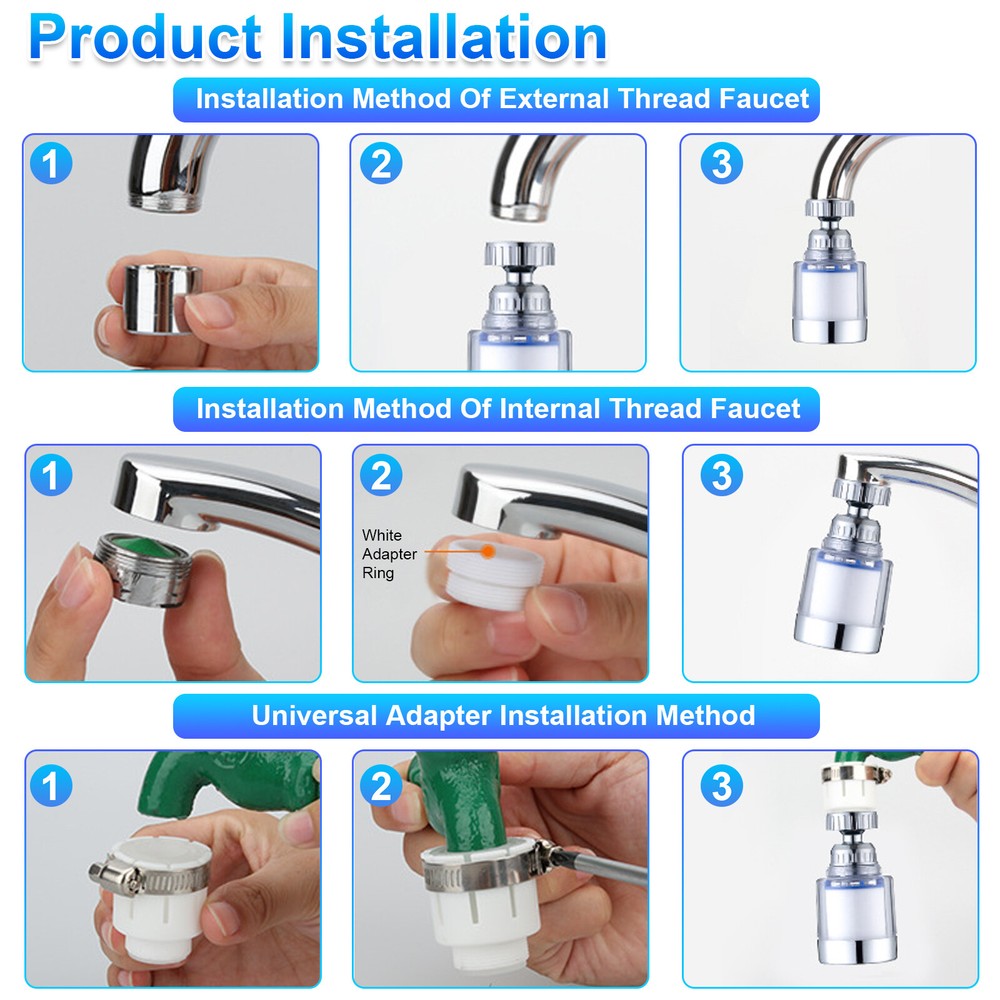 Product Installation

Installation Method Of External Thread Faucet

1

2

3

Installation Method Of Internal Thread Faucet

1

2

White Adapter Ring

3

Universal Adapter Installation Method

1

2

3