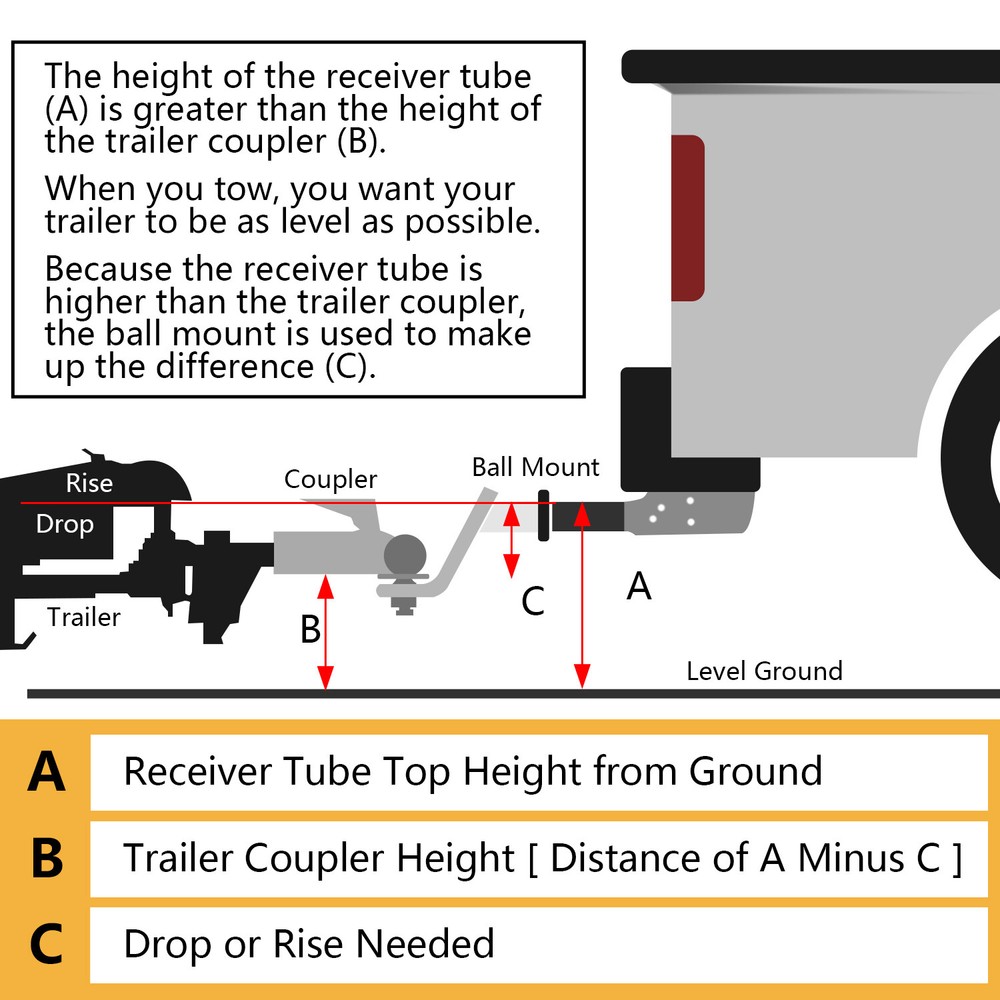 The height of the receiver tube (A) is greater than the height of the trailer coupler (B).

When you tow, you want your trailer to be as level as possible.

Because the receiver tube is higher than the trailer coupler, the ball mount is used to make up the difference (C).

Rise
Drop
Trailer
Coupler
Ball Mount
B
C
A
Level Ground

| A | Receiver Tube Top Height from Ground |
|---|---|
| B | Trailer Coupler Height [ Distance of A Minus C ] |
| C | Drop or Rise Needed |