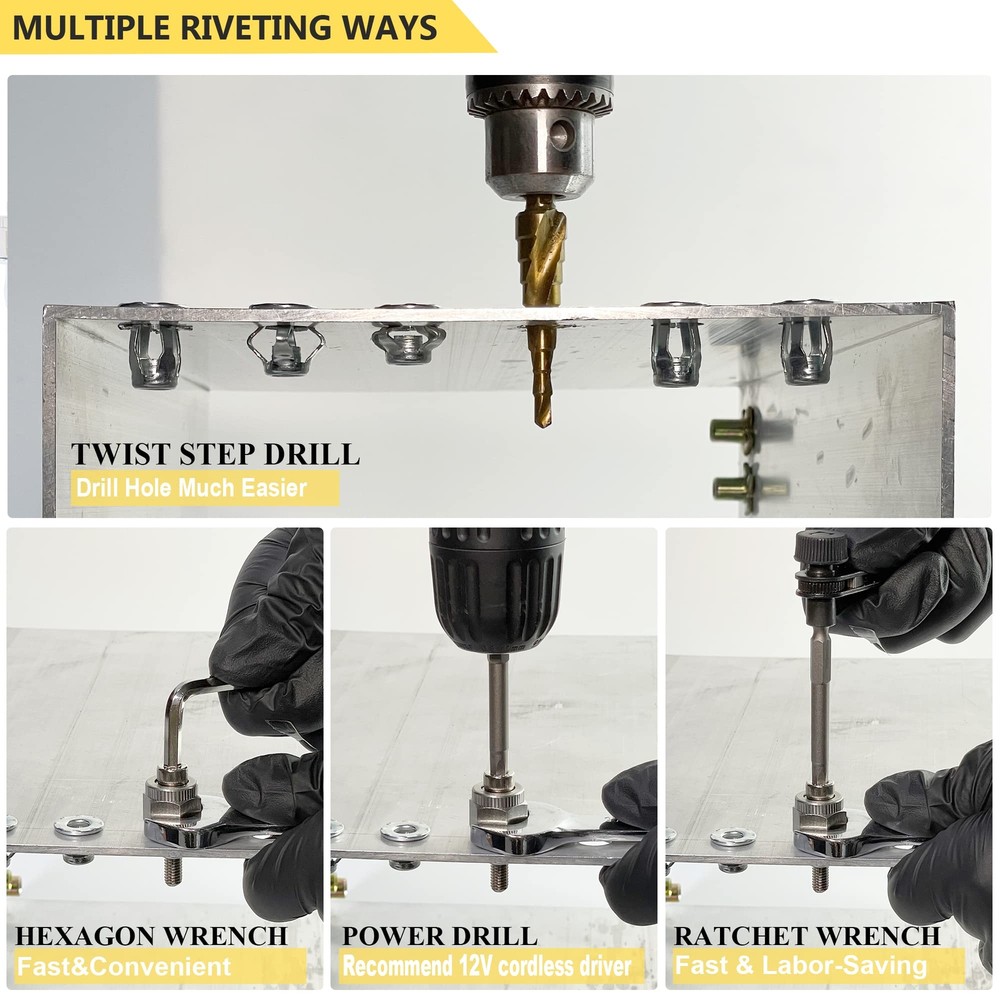 MULTIPLE RIVETING WAYS

TWIST STEP DRILL
Drill Hole Much Easier

HEXAGON WRENCH
Fast&Convenient

POWER DRILL
Recommend 12V cordless driver

RATCHET WRENCH
Fast & Labor-Saving