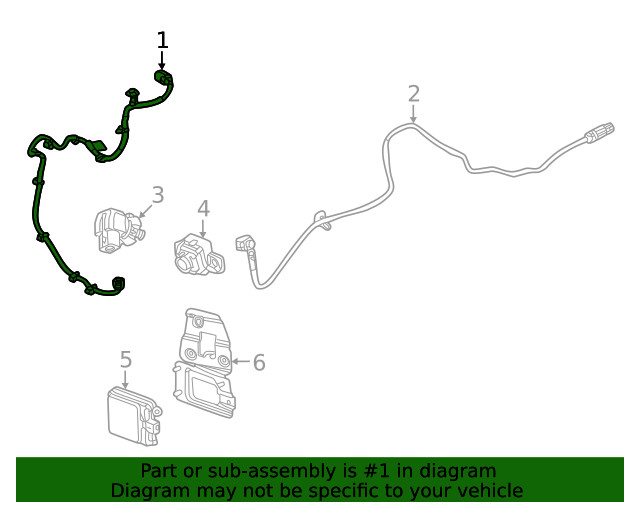 1
2
3
4
5
6

Part or sub-assembly is #1 in diagram
Diagram may not be specific to your vehicle