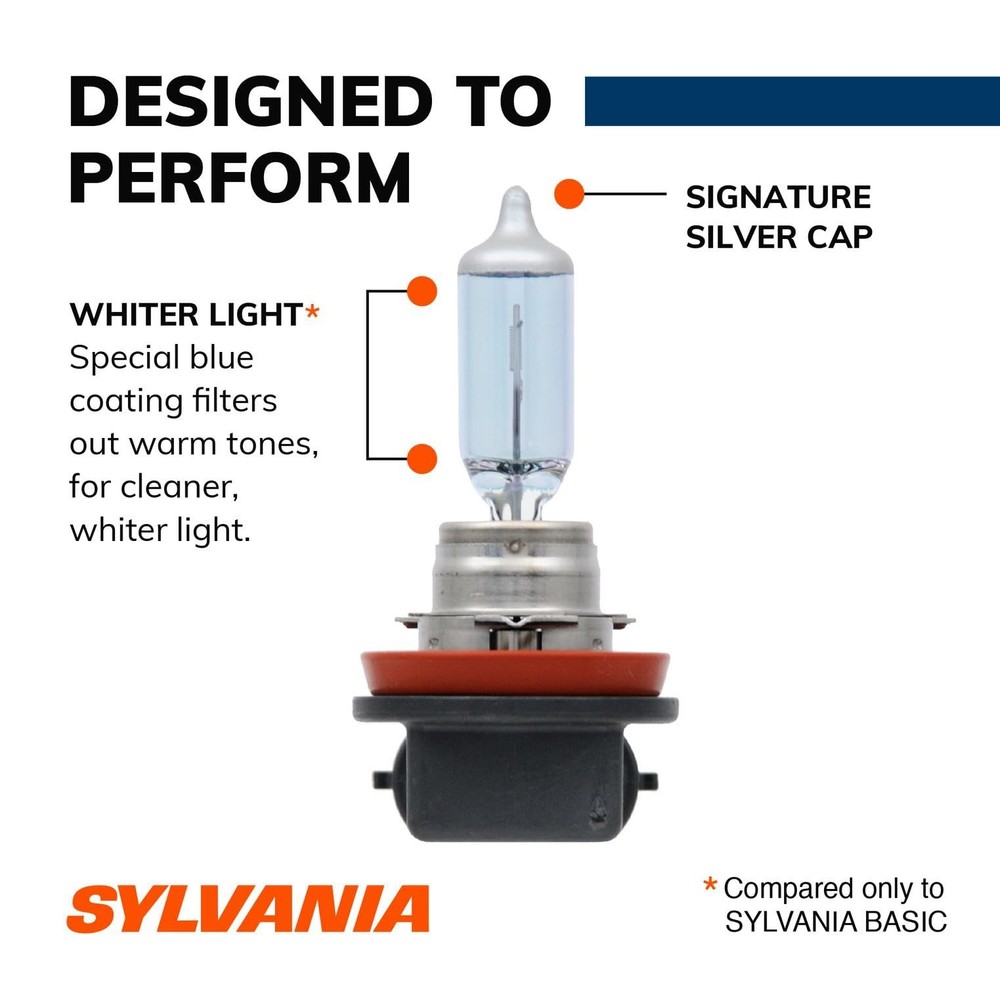 DESIGNED TO PERFORM

SIGNATURE SILVER CAP

WHITER LIGHT*
Special blue coating filters out warm tones, for cleaner, whiter light.

SYLVANIA

* Compared only to SYLVANIA BASIC