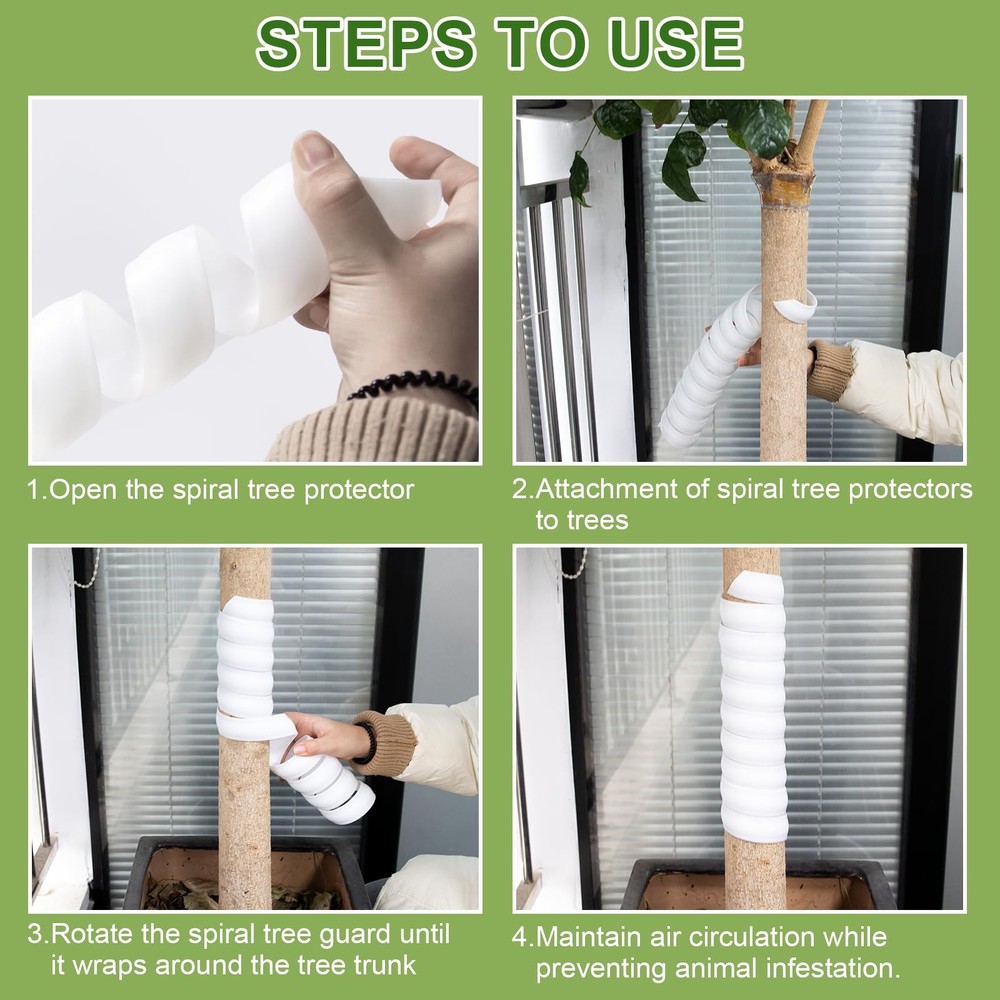 STEPS TO USE

1.Open the spiral tree protector

2.Attachment of spiral tree protectors to trees

3.Rotate the spiral tree guard until it wraps around the tree trunk

4.Maintain air circulation while preventing animal infestation.