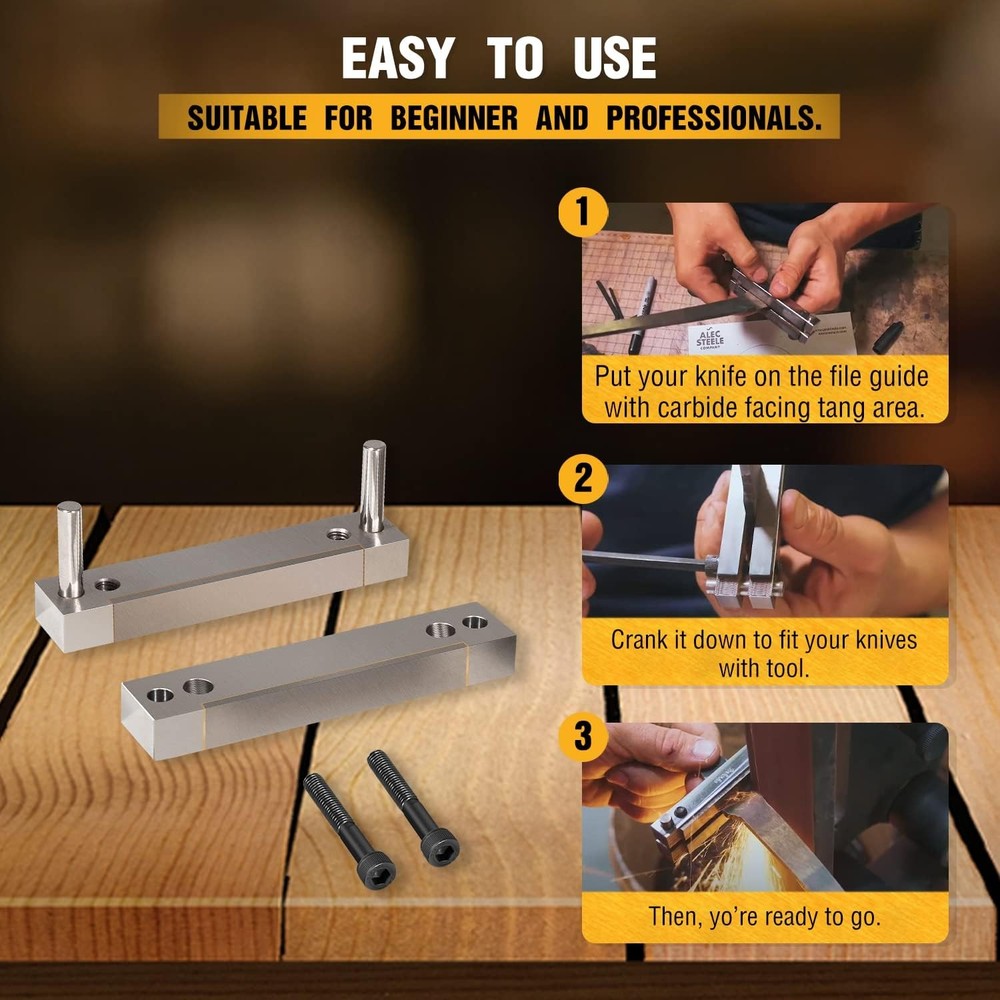 EASY TO USE

SUITABLE FOR BEGINNER AND PROFESSIONALS.

1

ALEC STEELE COMPANY

Put your knife on the file guide with carbide facing tang area.

2

Crank it down to fit your knives with tool.

3

Then, yo're ready to go.