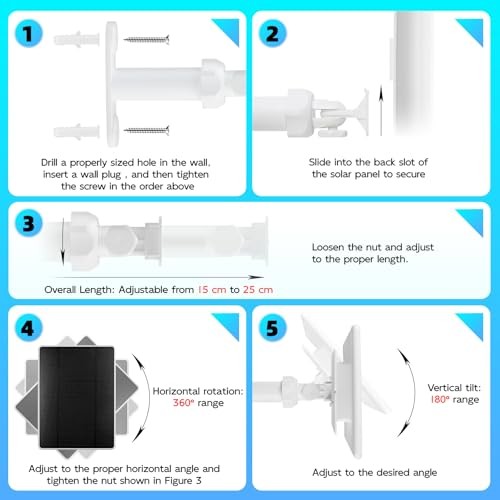 1

Drill a properly sized hole in the wall, insert a wall plug , and then tighten the screw in the order above

2

Slide into the back slot of the solar panel to secure

3

Loosen the nut and adjust to the proper length.

Overall Length: Adjustable from 15 cm to 25 cm

4

Horizontal rotation: 360° range

Adjust to the proper horizontal angle and tighten the nut shown in Figure 3

5

Vertical tilt: 180° range

Adjust to the desired angle