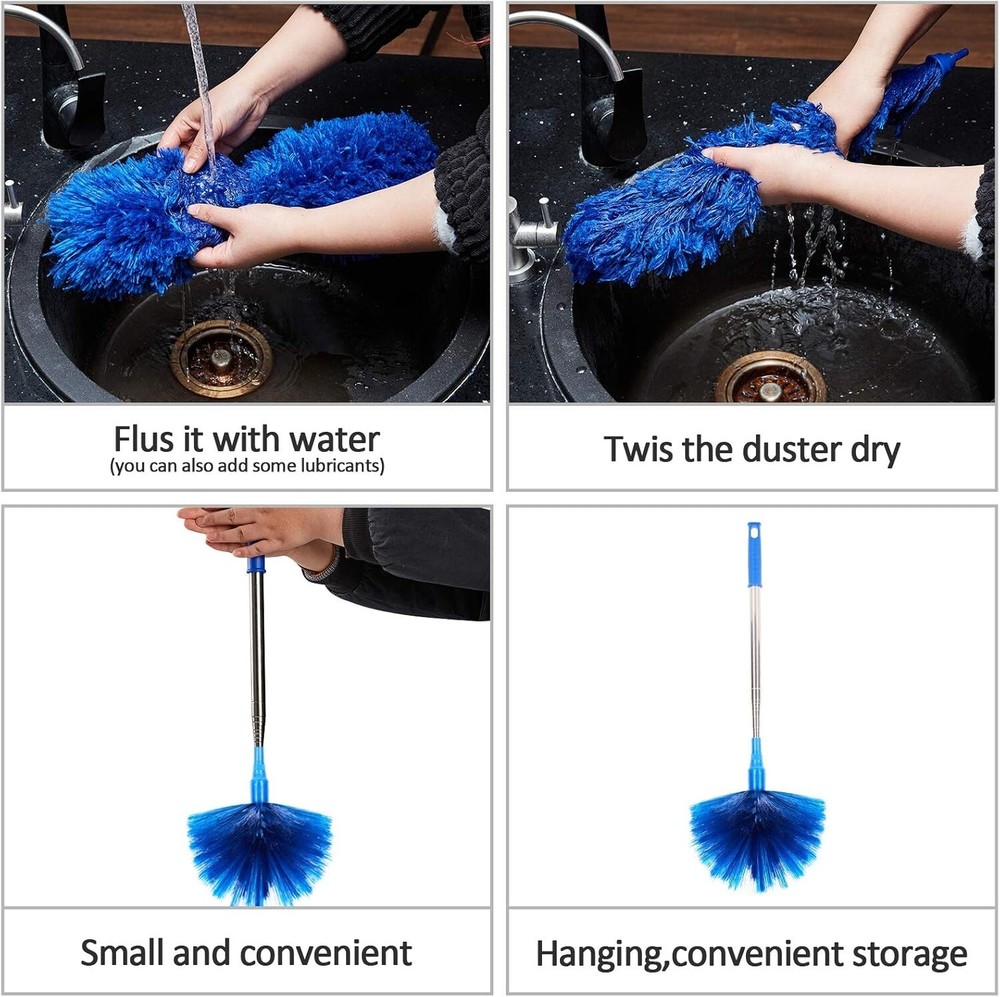 Flus it with water
(you can also add some lubricants)

Twis the duster dry

Small and convenient

Hanging,convenient storage