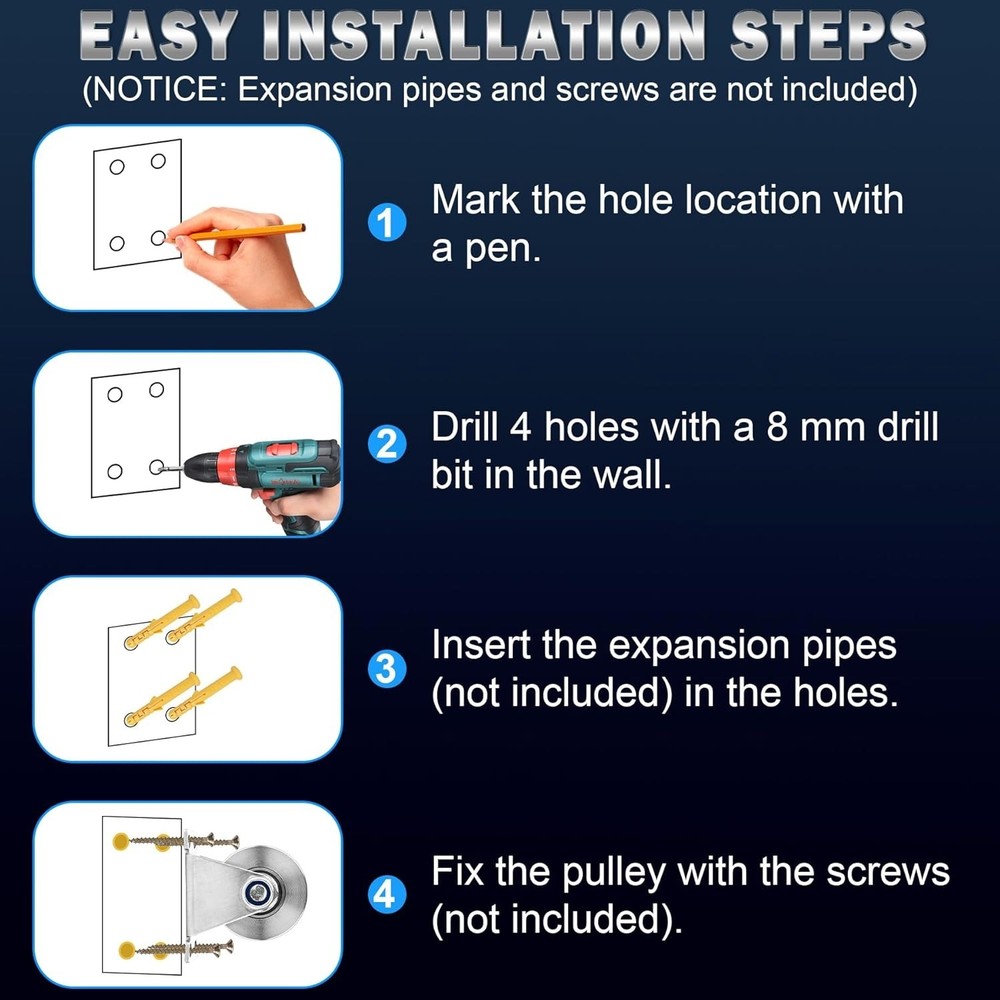 EASY INSTALLATION STEPS
(NOTICE: Expansion pipes and screws are not included)

1 Mark the hole location with a pen.

2 Drill 4 holes with a 8 mm drill bit in the wall.

3 Insert the expansion pipes (not included) in the holes.

4 Fix the pulley with the screws (not included).