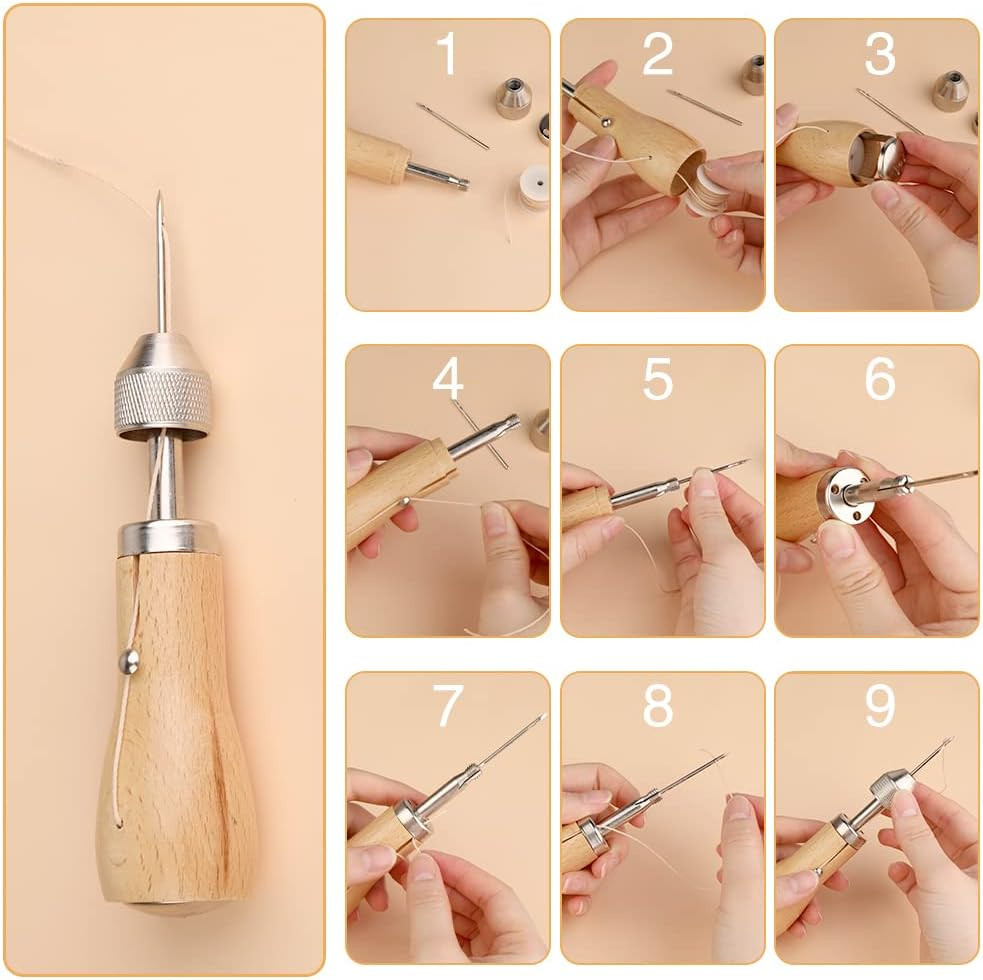 1
2
3
4
5
6
7
8
9