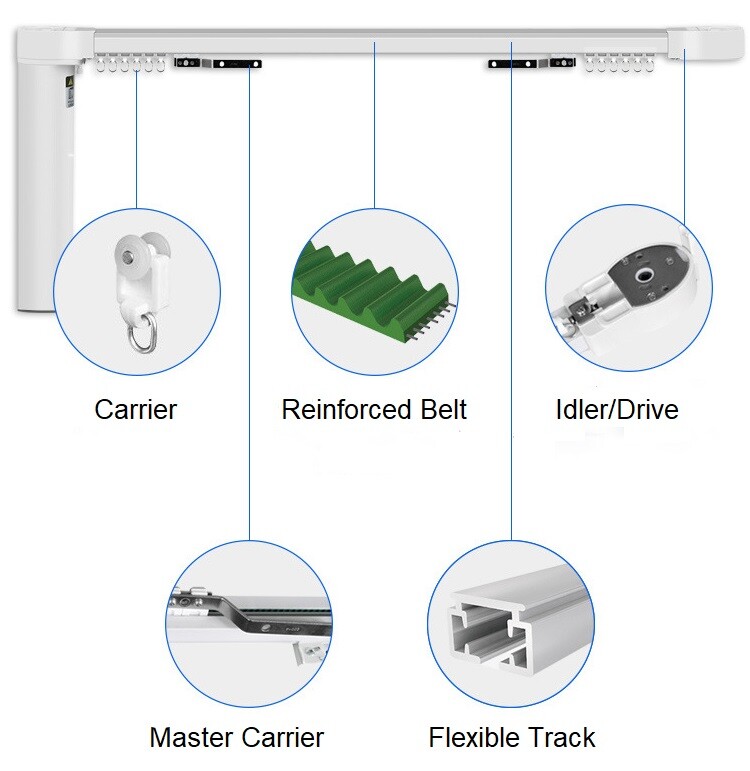 Carrier

Reinforced Belt

Idler/Drive

Master Carrier

Flexible Track