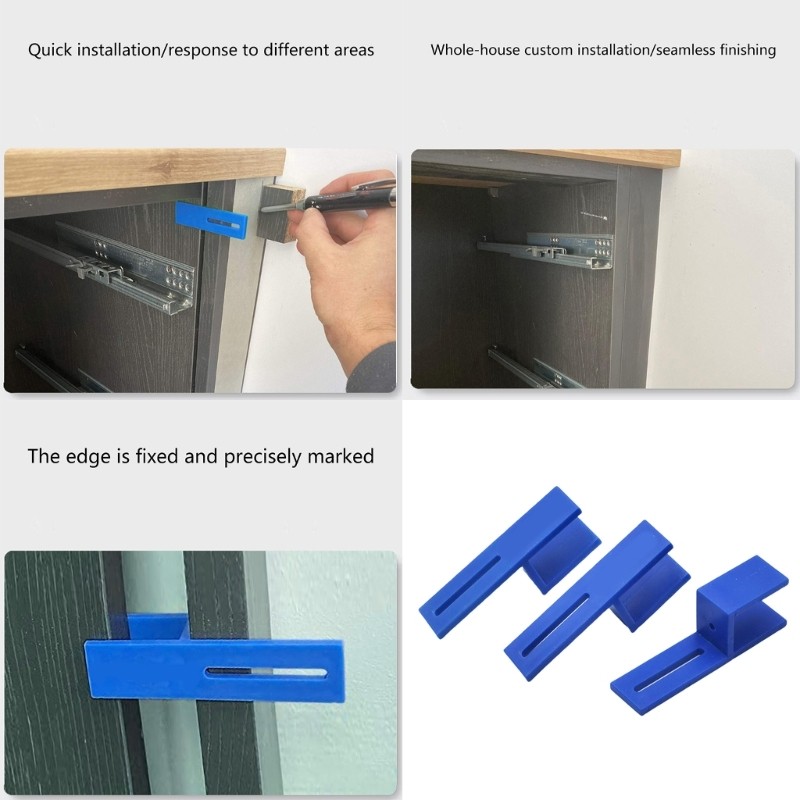 Quick installation/response to different areas

Whole-house custom installation/seamless finishing

The edge is fixed and precisely marked