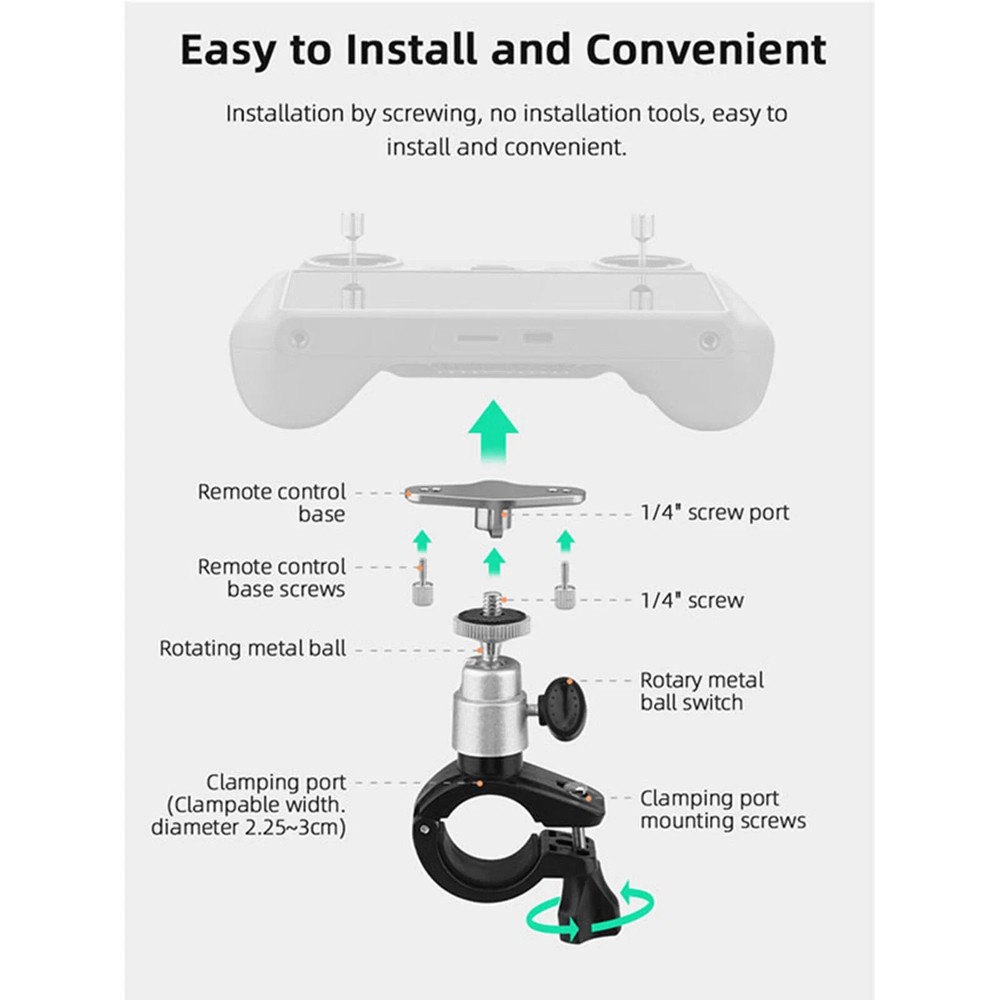 Easy to Install and Convenient

Installation by screwing, no installation tools, easy to install and convenient.

Remote control base

1/4" screw port

Remote control base screws

1/4" screw

Rotating metal ball

Rotary metal ball switch

Clamping port (Clampable width. diameter 2.25~3cm)

Clamping port mounting screws