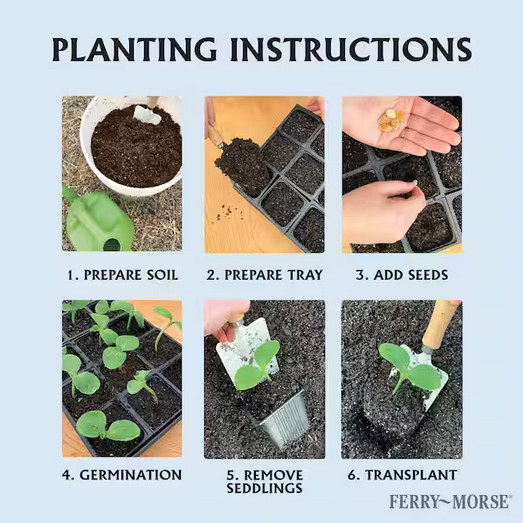 PLANTING INSTRUCTIONS

1. PREPARE SOIL

2. PREPARE TRAY

3. ADD SEEDS

4. GERMINATION

5. REMOVE SEDDLINGS

6. TRANSPLANT

FERRY~MORSE®