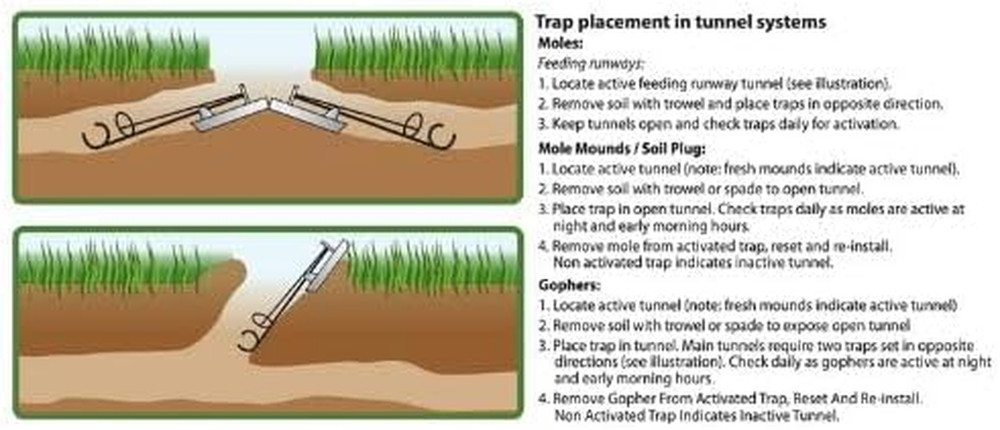 Trap placement in tunnel systems

Moles:

Feeding runways:

1. Locate active feeding runway tunnel (see illustration).
2. Remove soil with trowel and place traps in opposite direction.
3. Keep tunnels open and check traps daily for activation.

Mole Mounds / Soil Plug:

1. Locate active tunnel (note: fresh mounds indicate active tunnel).
2. Remove soil with trowel or spade to open tunnel.
3. Place trap in open tunnel. Check traps daily as moles are active at night and early morning hours.
4. Remove mole from activated trap, reset and re-install. Non activated trap indicates inactive tunnel.

Gophers:

1. Locate active tunnel (note: fresh mounds indicate active tunnel)
2. Remove soil with trowel or spade to expose open tunnel
3. Place trap in tunnel. Main tunnels require two traps set in opposite directions (see illustration). Check daily as gophers are active at night and early morning hours.
4. Remove Gopher From Activated Trap, Reset And Re-install. Non Activated Trap Indicates Inactive Tunnel.