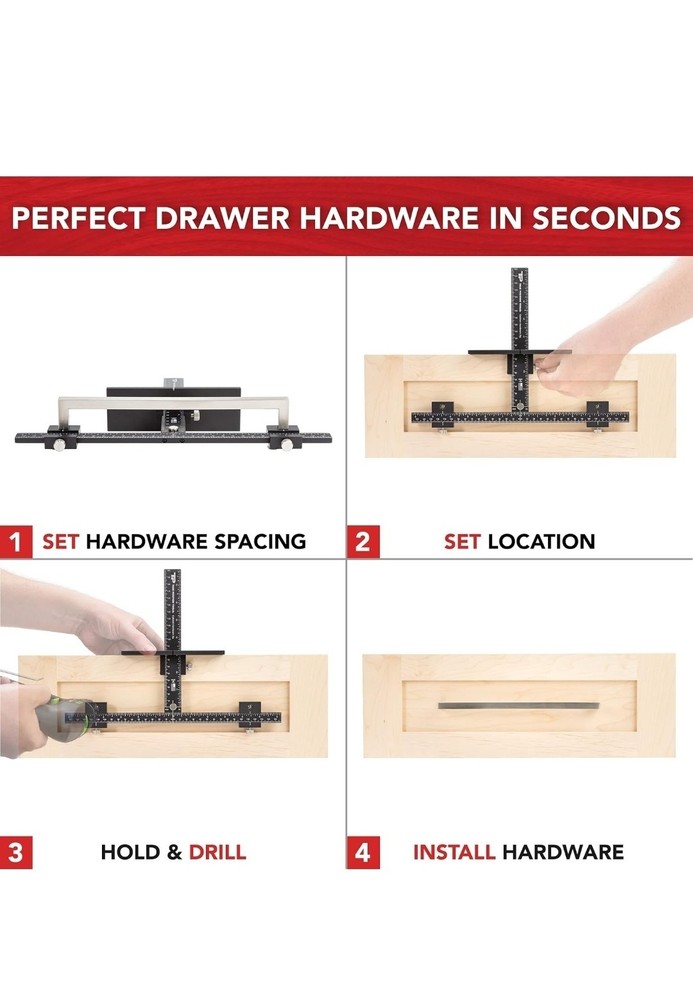 PERFECT DRAWER HARDWARE IN SECONDS

1 SET HARDWARE SPACING

2 SET LOCATION

3 HOLD & DRILL

4 INSTALL HARDWARE