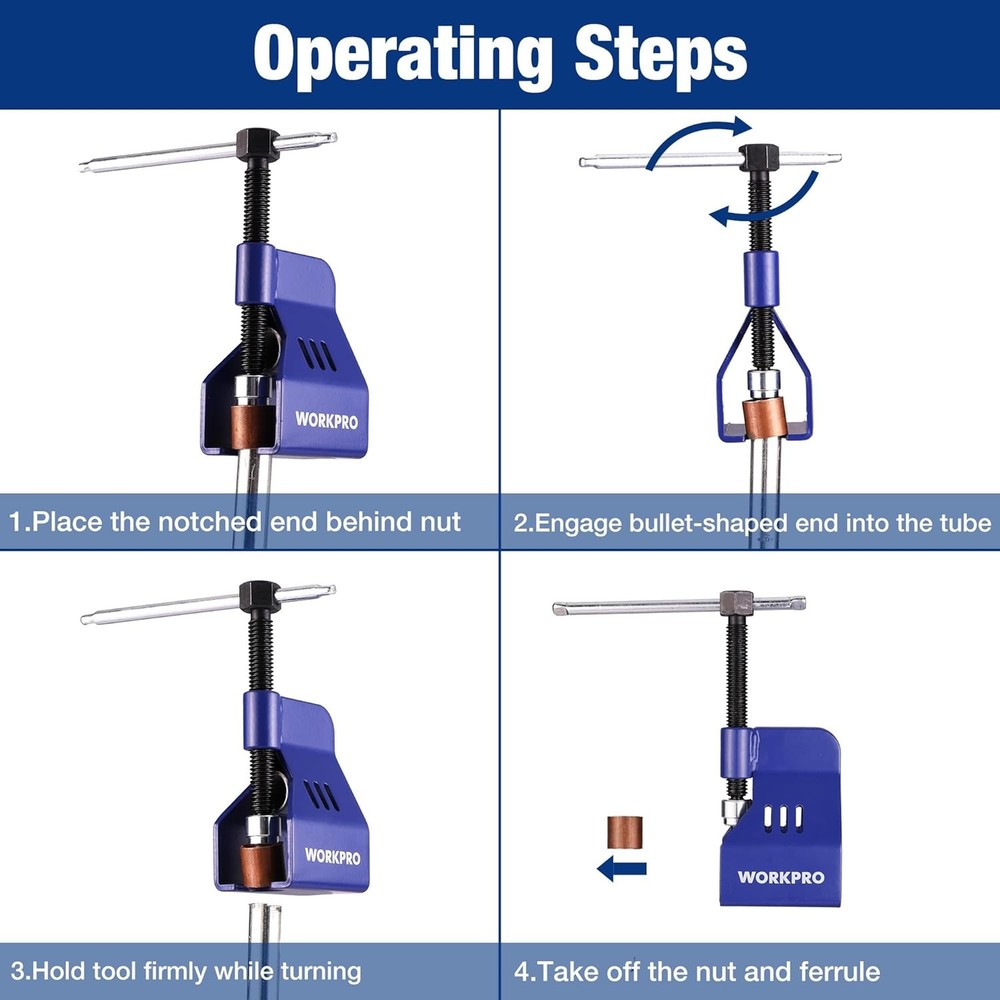 Operating Steps

WORKPRO

1.Place the notched end behind nut

2.Engage bullet-shaped end into the tube

WORKPRO

3.Hold tool firmly while turning

WORKPRO

4.Take off the nut and ferrule