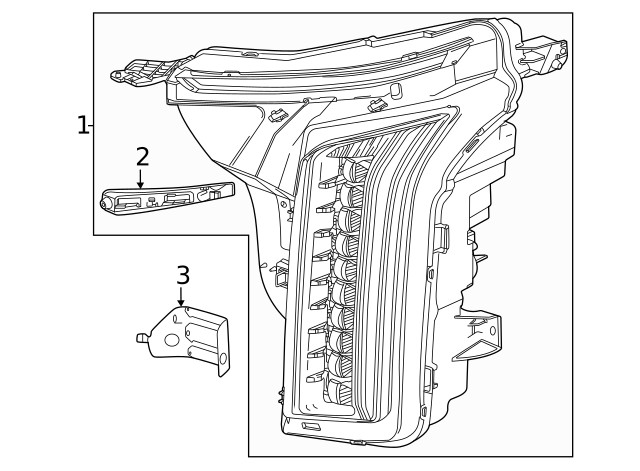 1
2
3