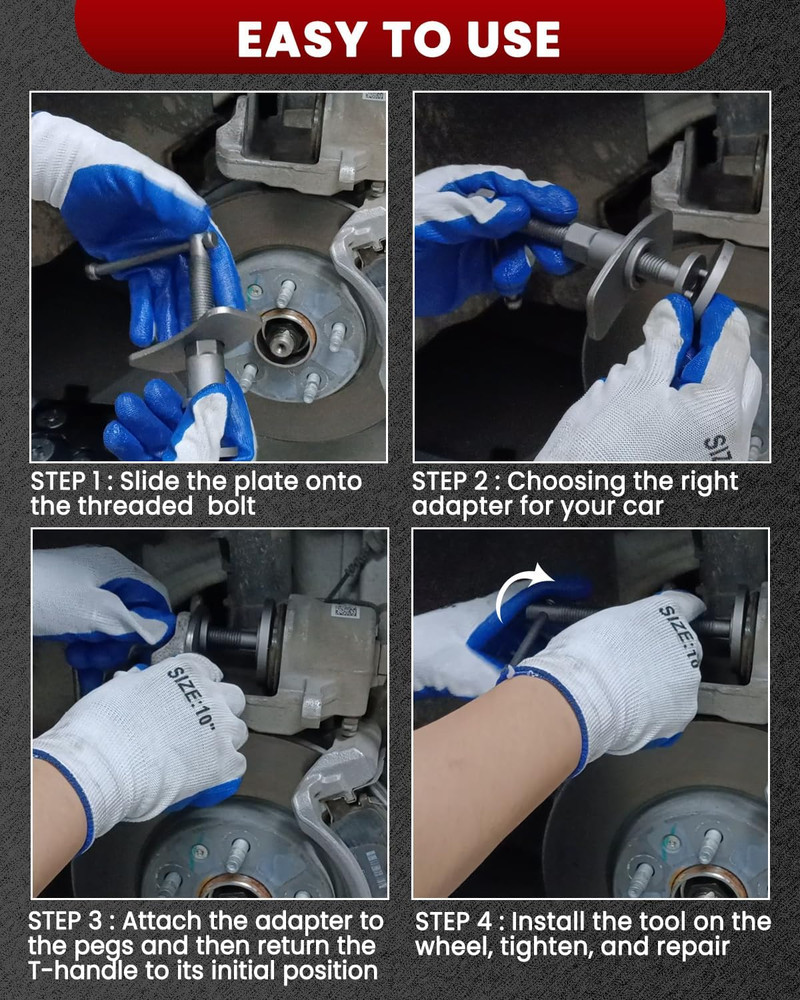 EASY TO USE

STEP 1 : Slide the plate onto the threaded bolt

STEP 2 : Choosing the right adapter for your car

SIZE:10"

STEP 3 : Attach the adapter to the pegs and then return the T-handle to its initial position

SIZE:10"

STEP 4 : Install the tool on the wheel, tighten, and repair