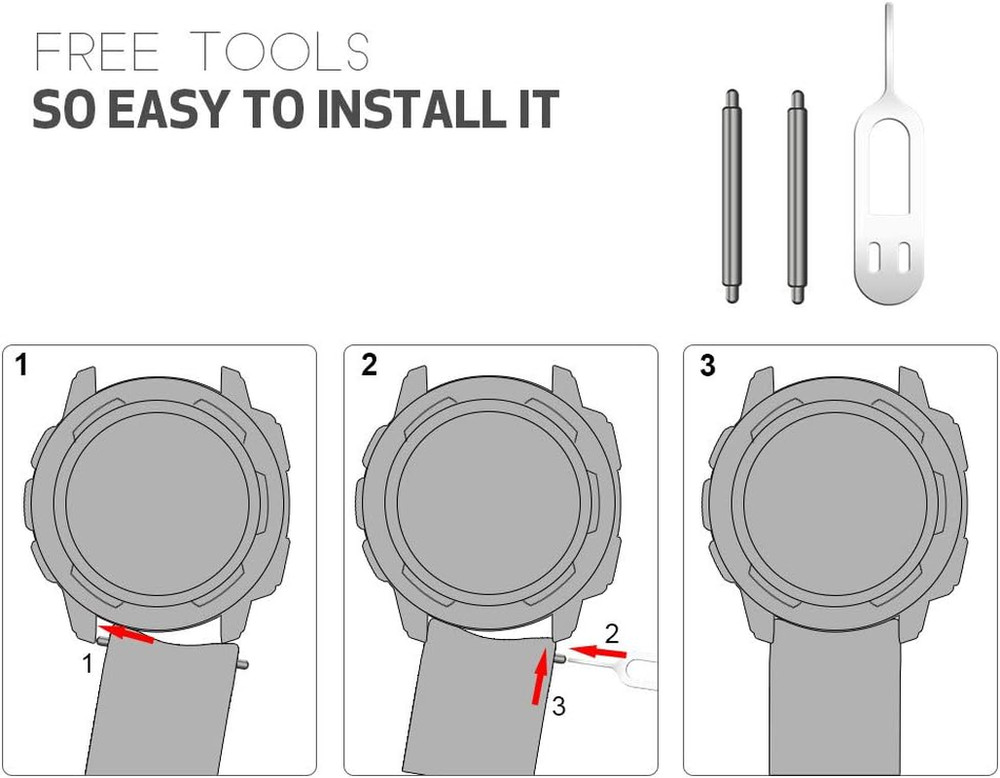 FREE TOOLS
SO EASY TO INSTALL IT

1

1

2

2

3

3