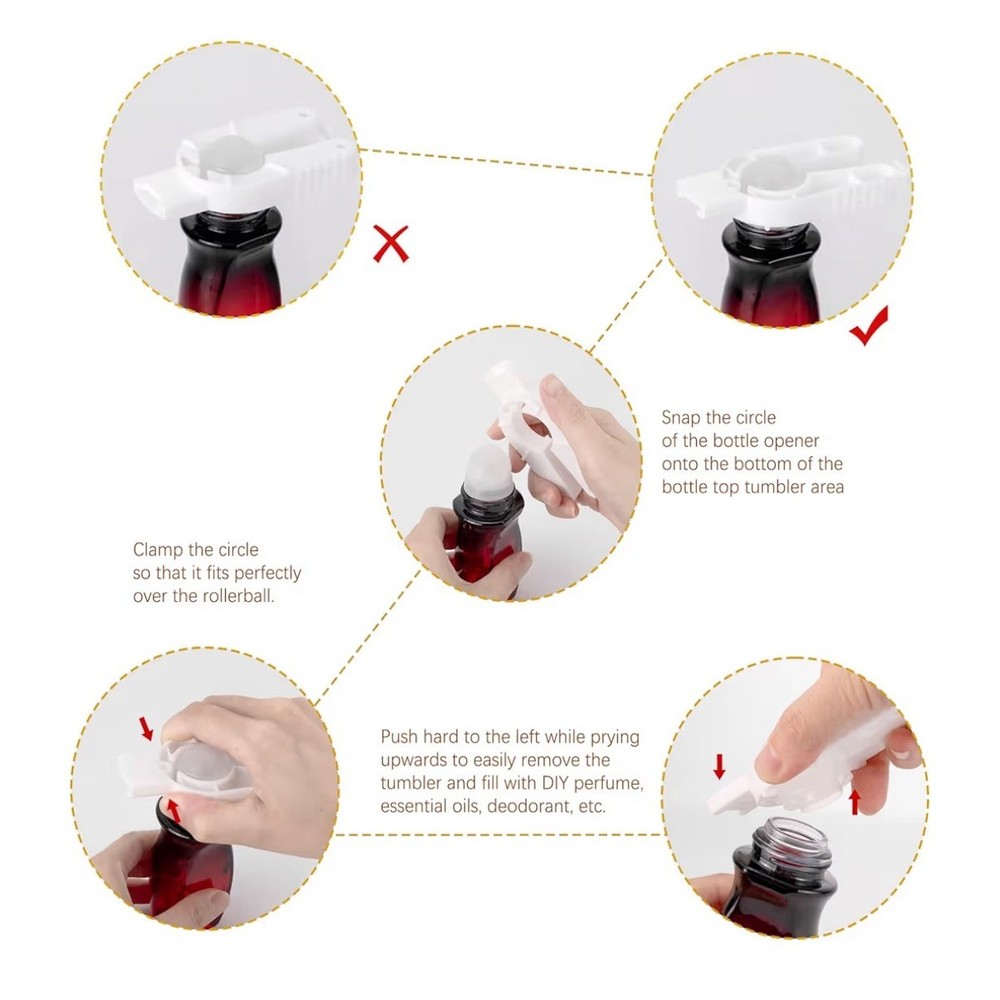 Snap the circle of the bottle opener onto the bottom of the bottle top tumbler area

Clamp the circle so that it fits perfectly over the rollerball.

Push hard to the left while prying upwards to easily remove the tumbler and fill with DIY perfume, essential oils, deodorant, etc.